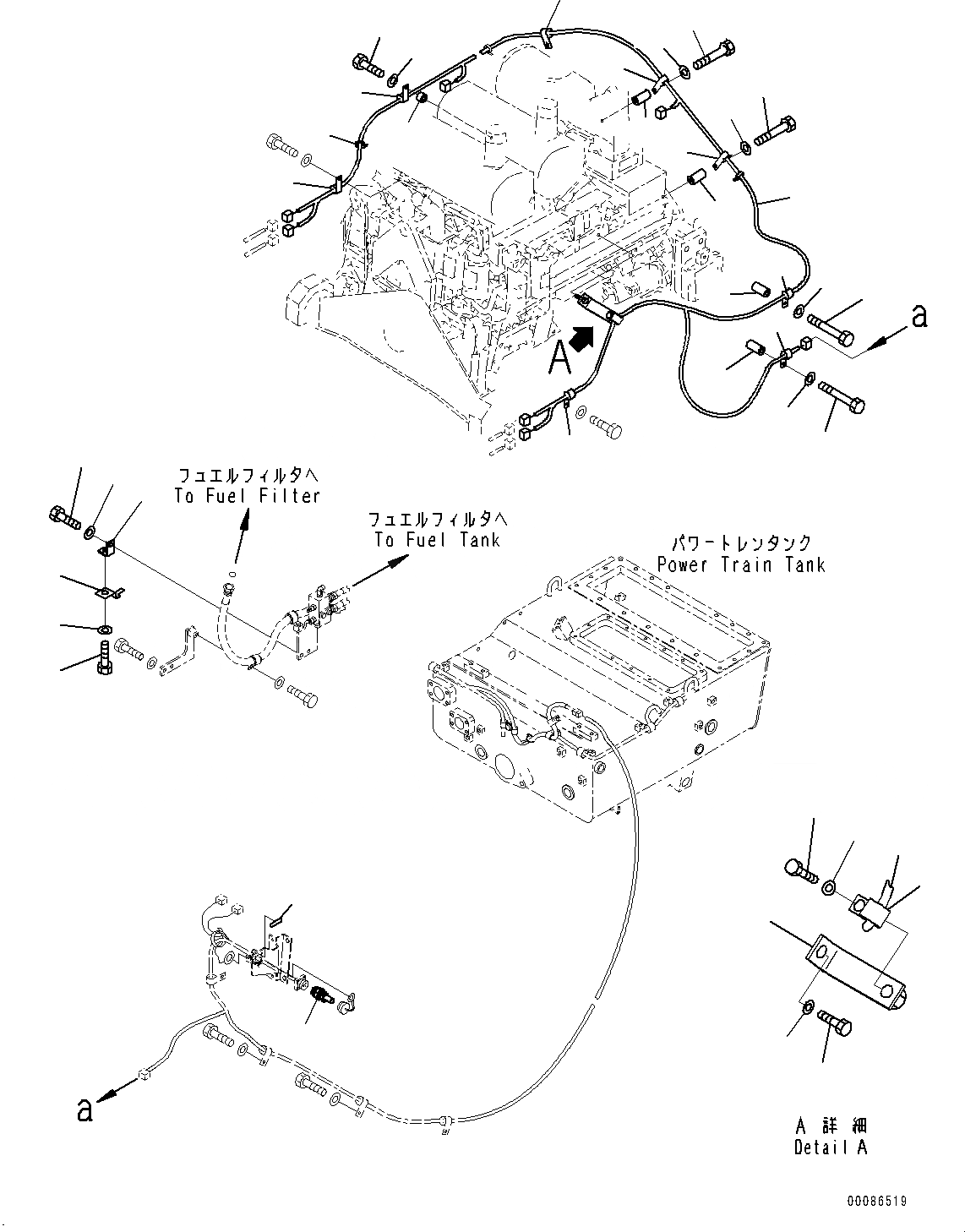 a

A

フュエルフィルタへ
To Fuel Filter

フュエルフィルタへ
To Fuel Tank

パワートレンタンク
Power Train Tank

a

A 詳細
Detail A

00086519