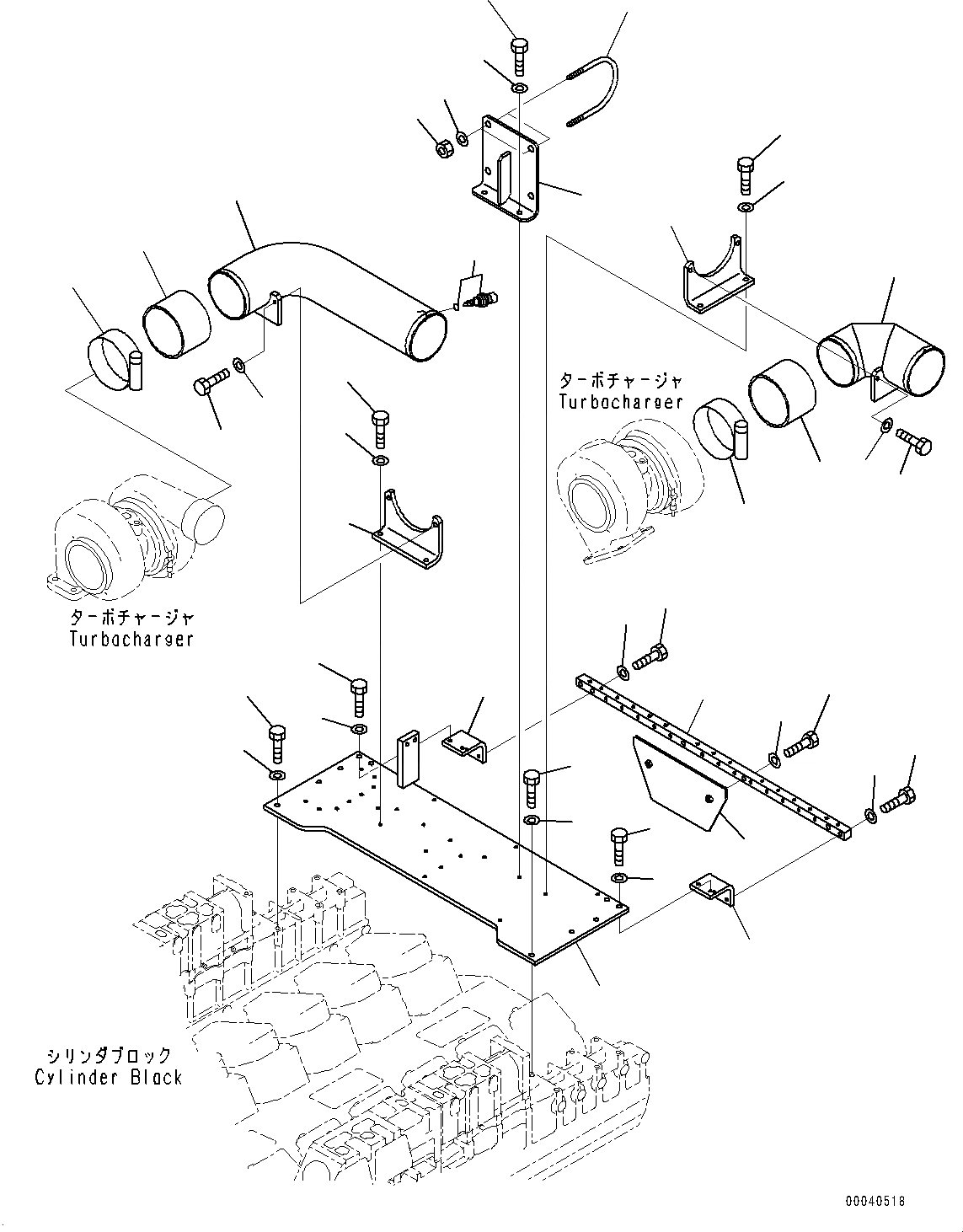 ターボチャージャ
Turbocharger

ターボチャージャ
Turbocharger

シリンダブロック
Cylinder Block

00040518