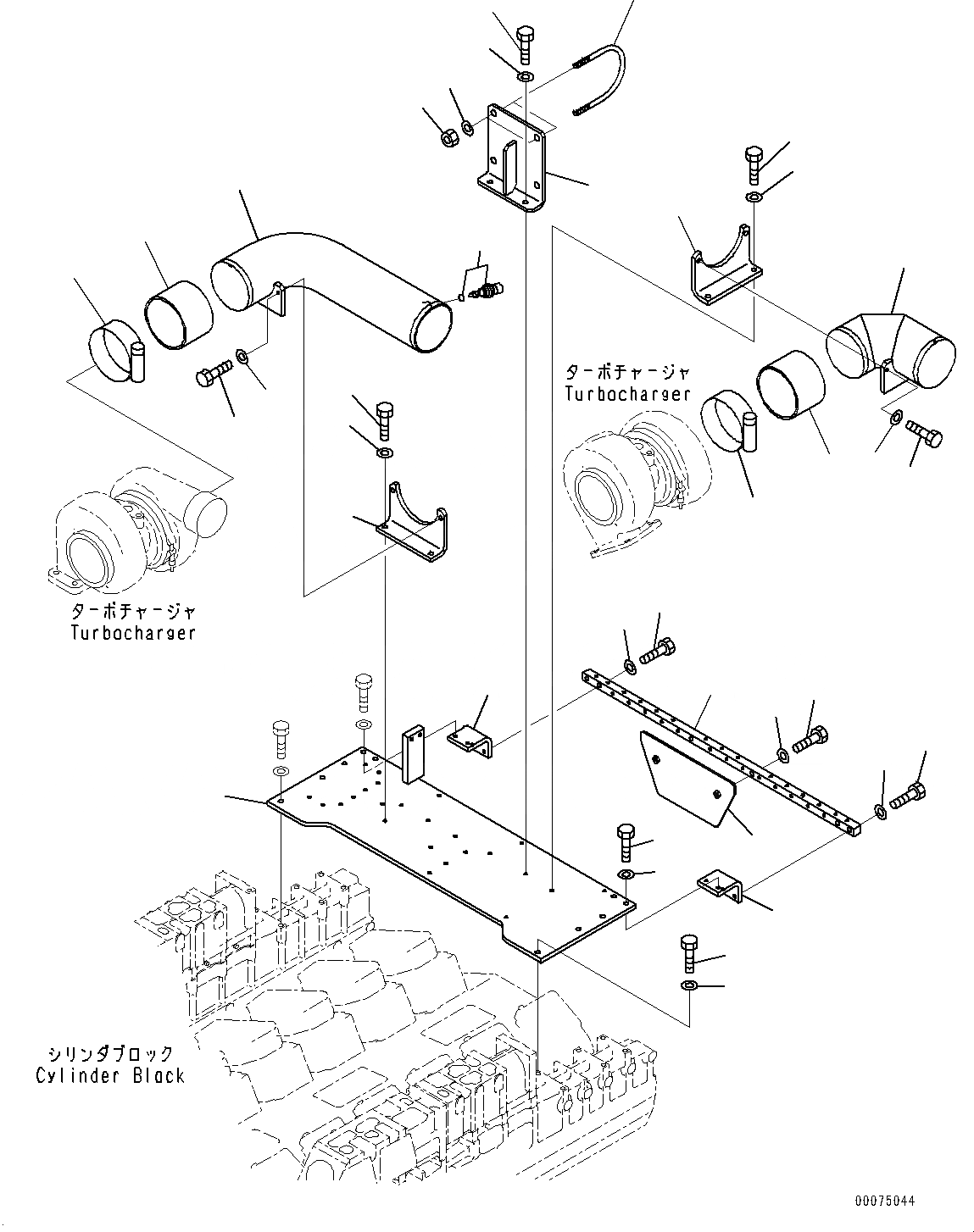 ターボチャージャ
Turbocharger

ターボチャージャ
Turbocharger

シリンダブロック
Cylinder Black

00075044