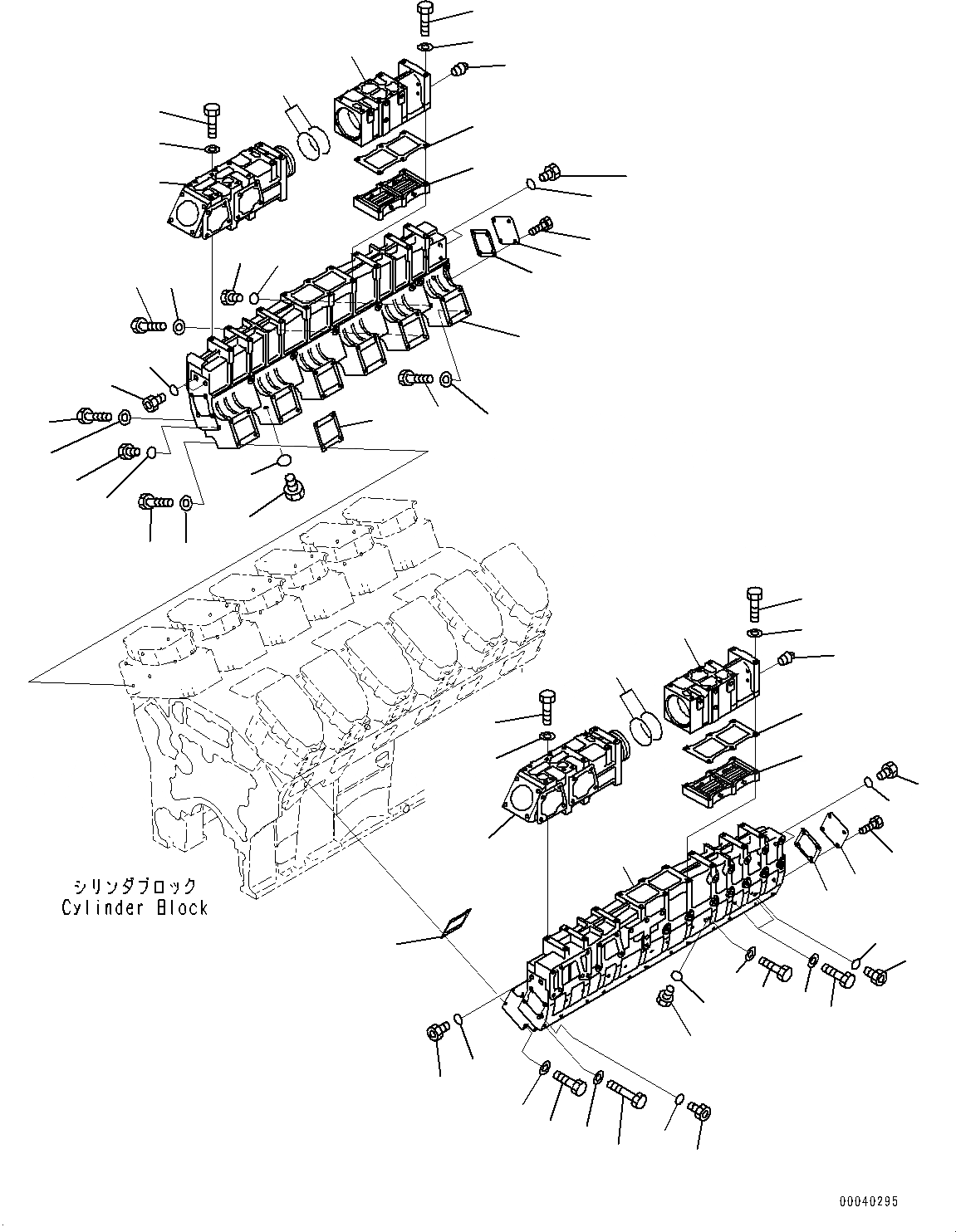 シリンダブロック
Cylinder Block

00040295