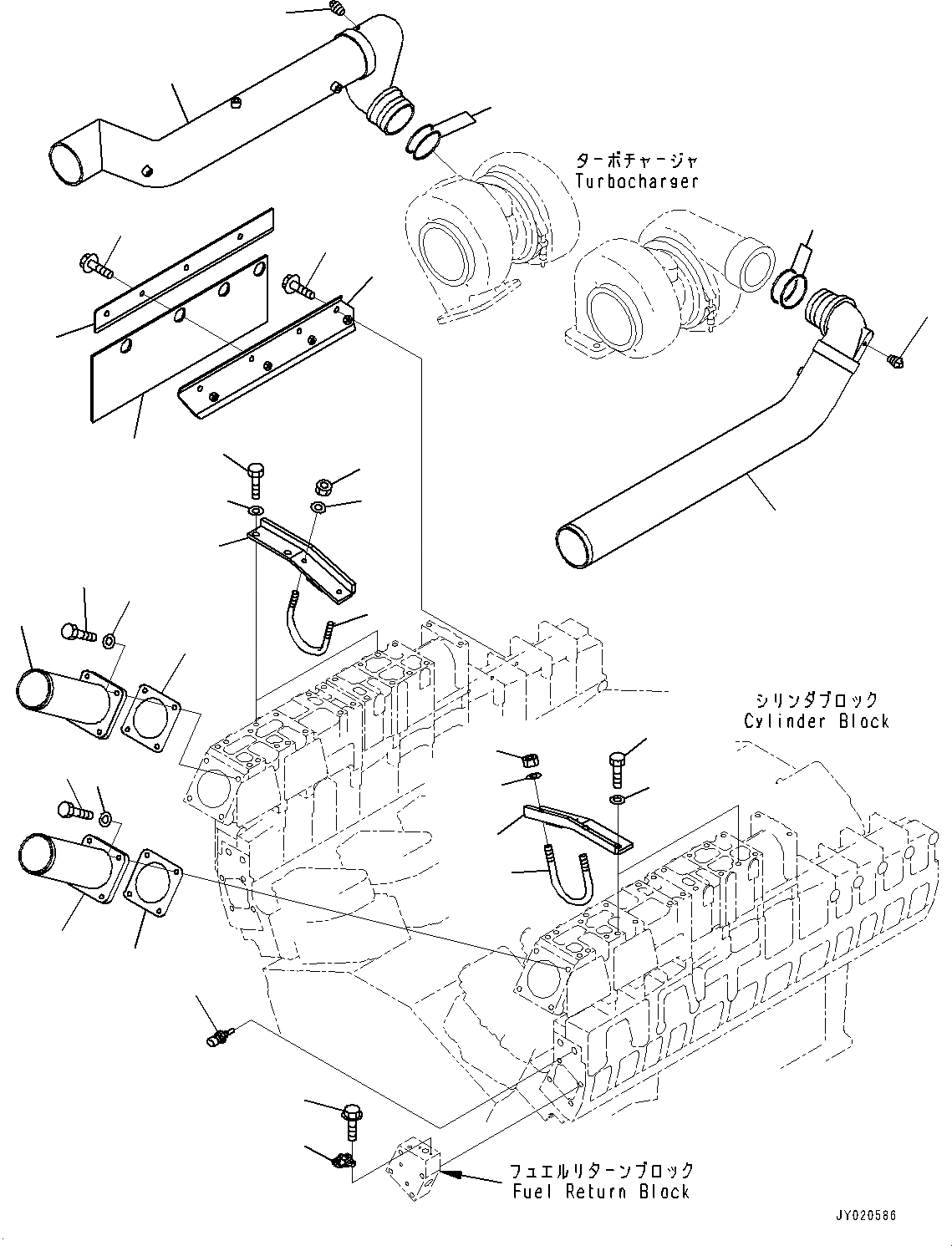 ターボチャージャ
Turbocharger

シリンダブロック
Cylinder Block

フュエルリターンブロック
Fuel Return Block

JY020586