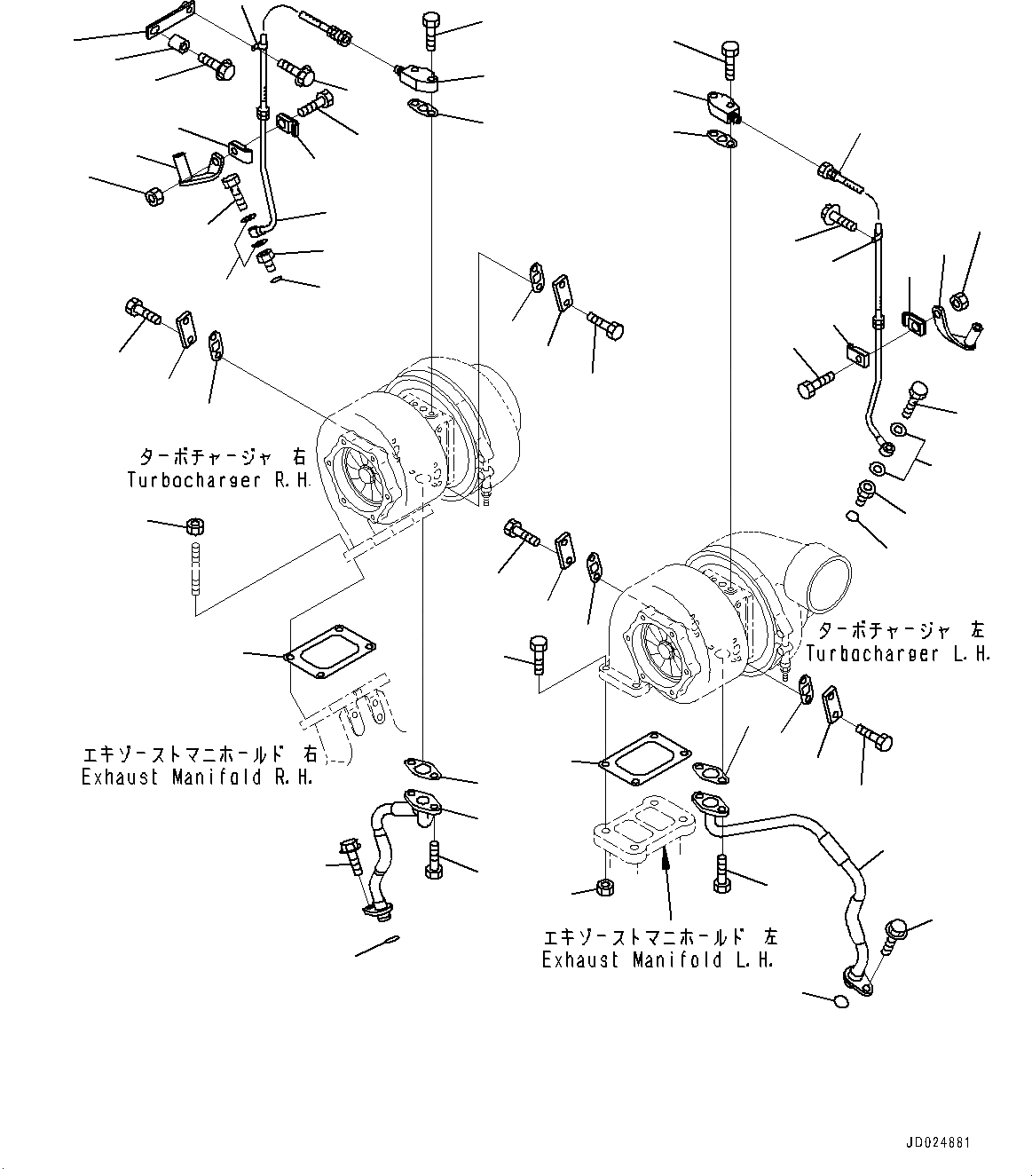 ターボチャージャ 右
Turbocharger R.H.

ターボチャージャ 左
Turbocharger L.H.

エキゾーストマニホールド 右
Exhaust Manifold R.H.

エキゾーストマニホールド 左
Exhaust Manifold L.H.

JD024881