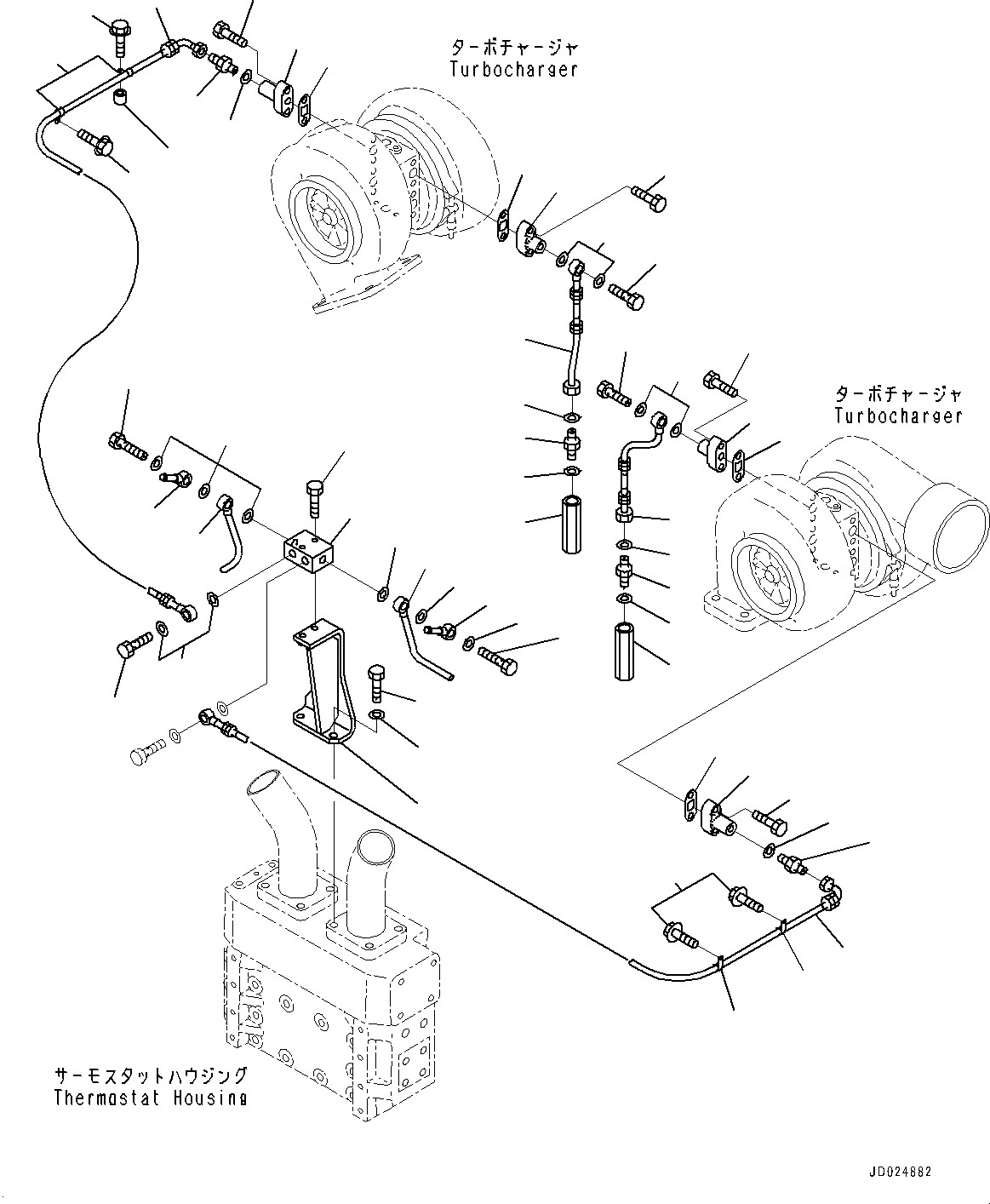 ターボチャージャ
Turbocharger

ターボチャージャ
Turbocharger

サーモスタットハウジング
Thermostat Housing

JD024882