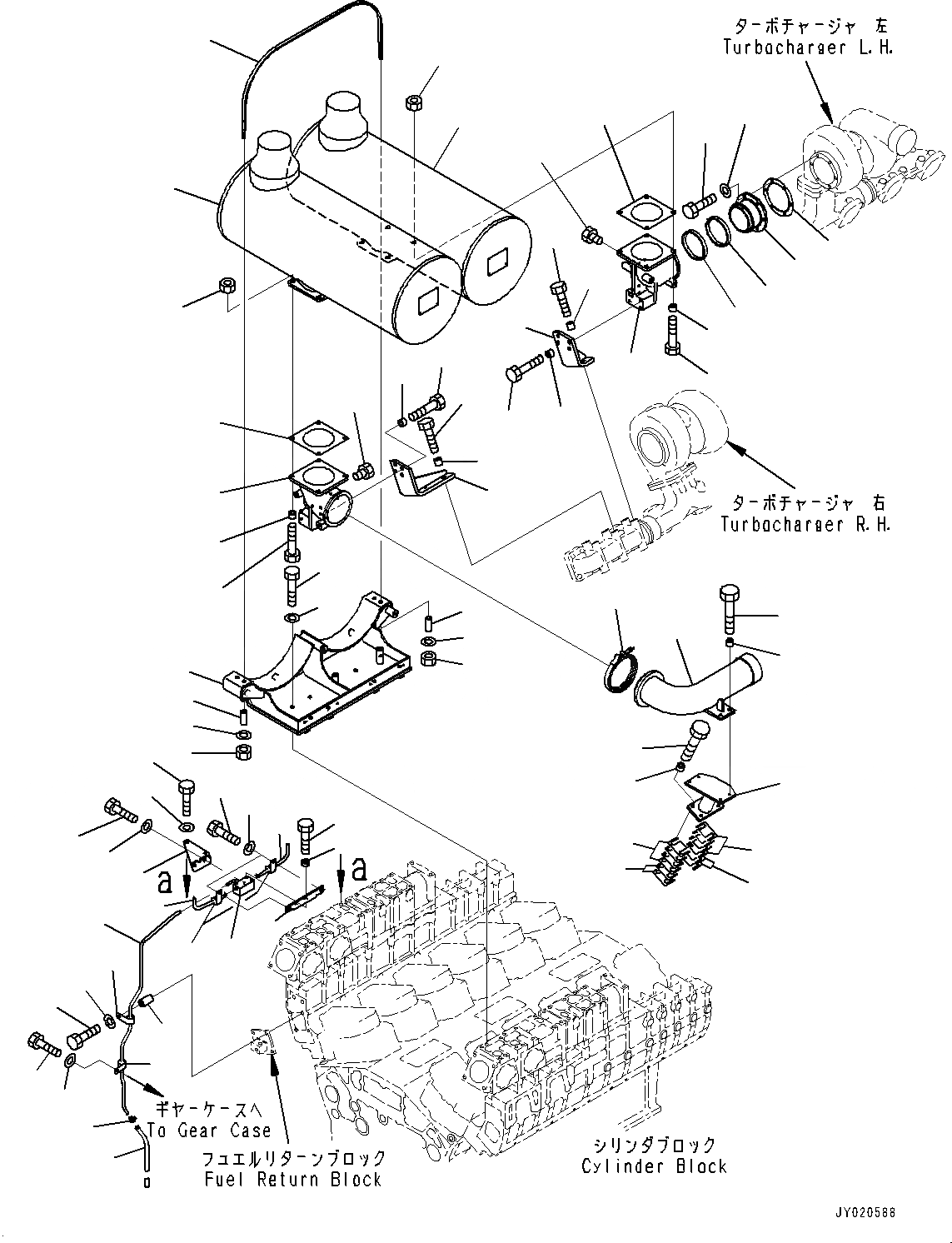 ターボチャージャ 左
Turbocharger L.H.

ターボチャージャ 右
Turbocharger R.H.

a

a

ギヤーケースへ
To Gear Case

フュエルリターンブロック
Fuel Return Block

シリンダブロック
Cylinder Block

JY020588