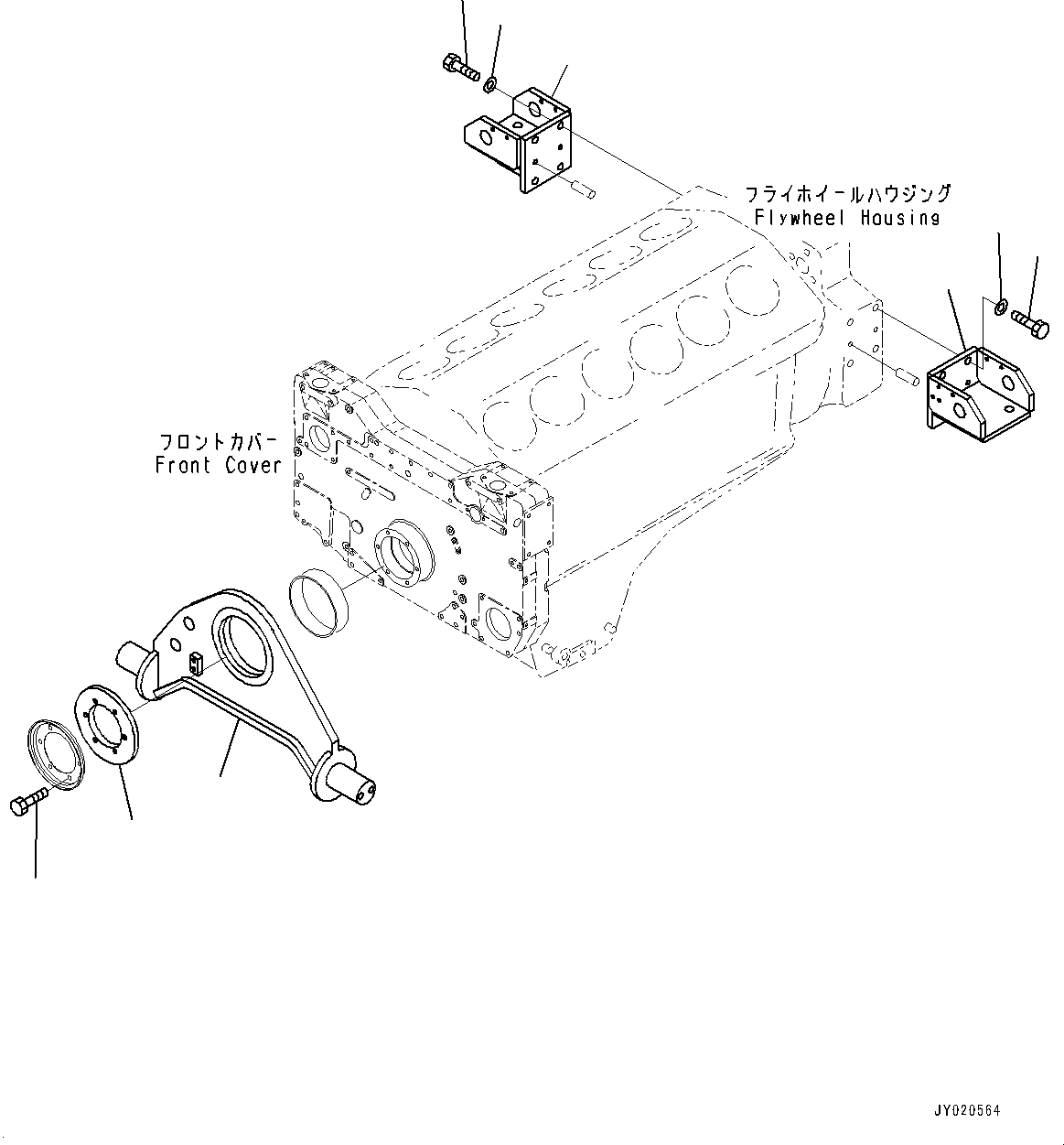 フライホイールハウジング
Flywheel Housing

フロントカバー
Front Cover

JY020564