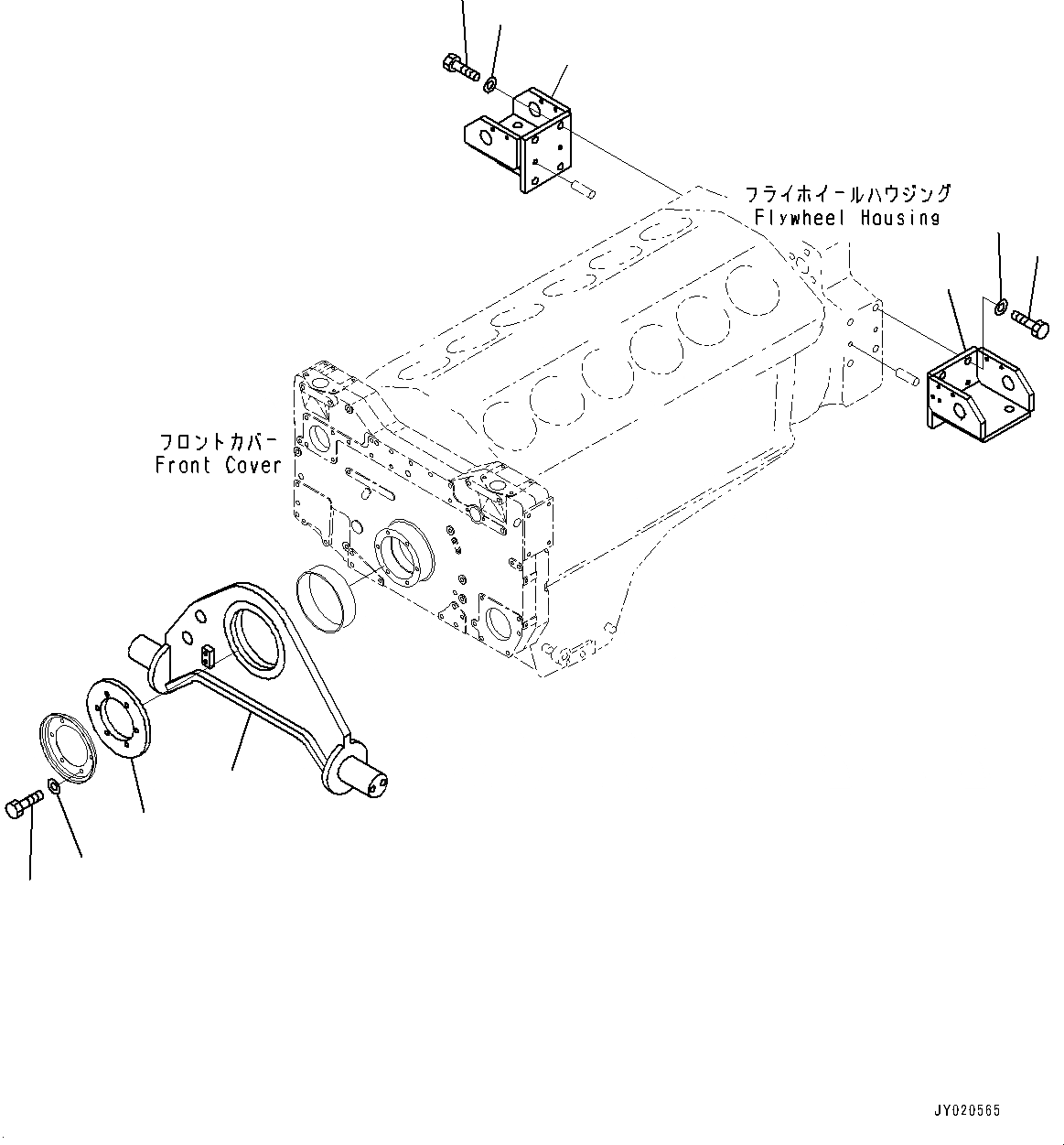 フライホイールハウジング
Flywheel Housing

フロントカバー
Front Cover

JY020565