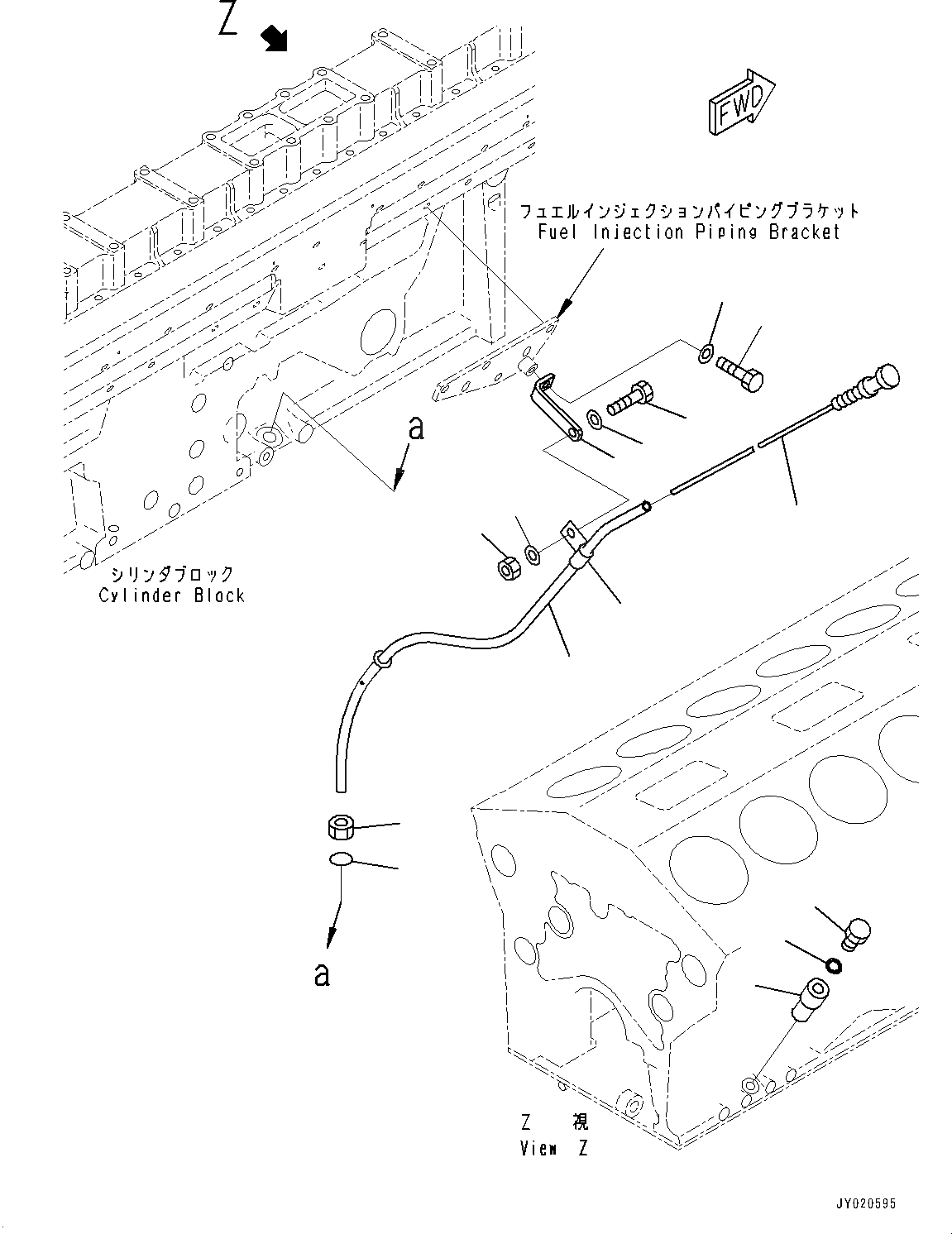 Z

FWD

フュエルインジェクションパイピングブラケット
Fuel Injection Piping Bracket

a

シリンダブロック
Cylinder Block

a

Z 視
View Z

JY020595