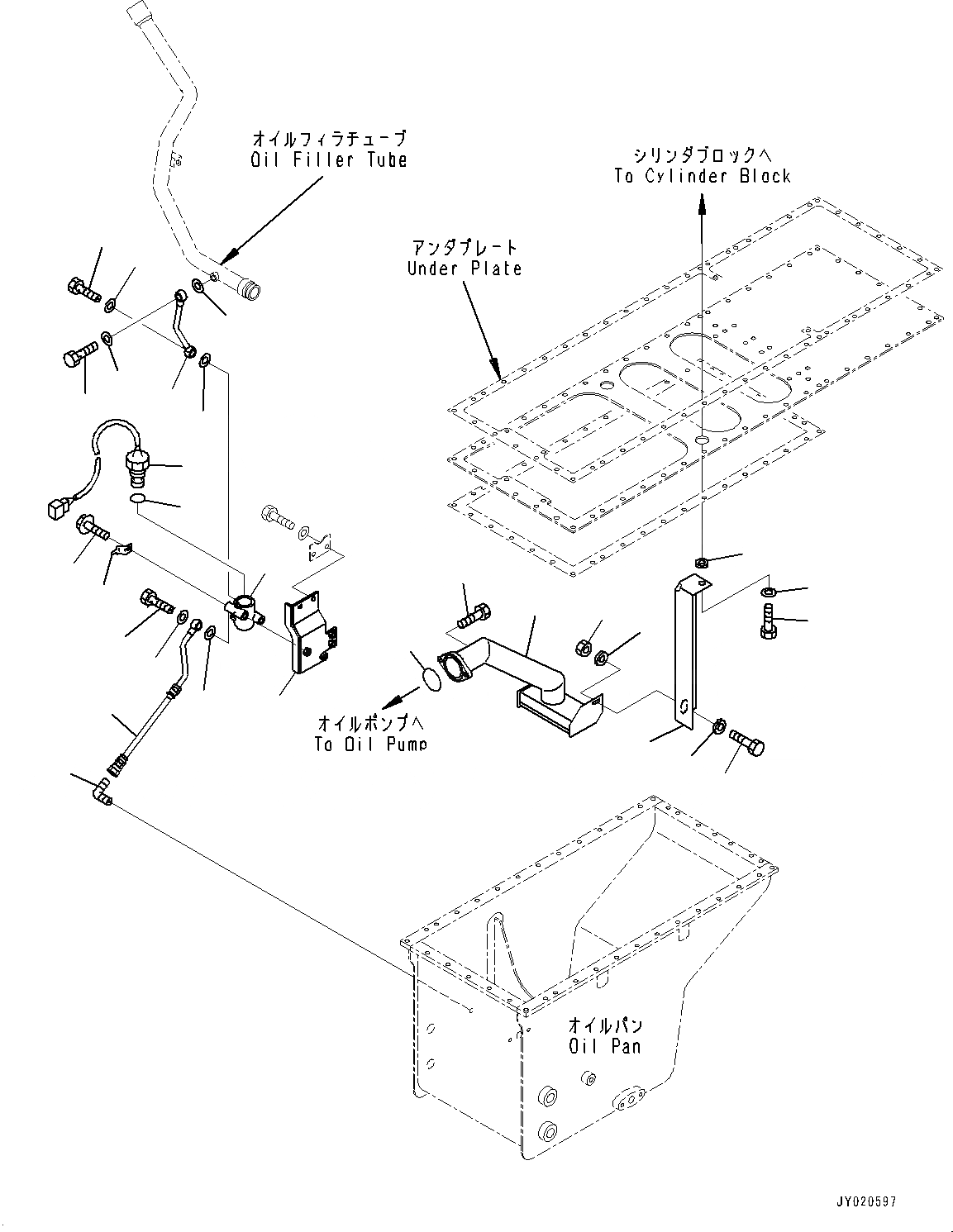 オイルフィラチューブ
Oil Filler Tube

シリンダブロックへ
To Cylinder Block

アンダプレート
Under Plate

オイルポンプへ
To Oil Pump

オイルパン
Oil Pan

JY020597