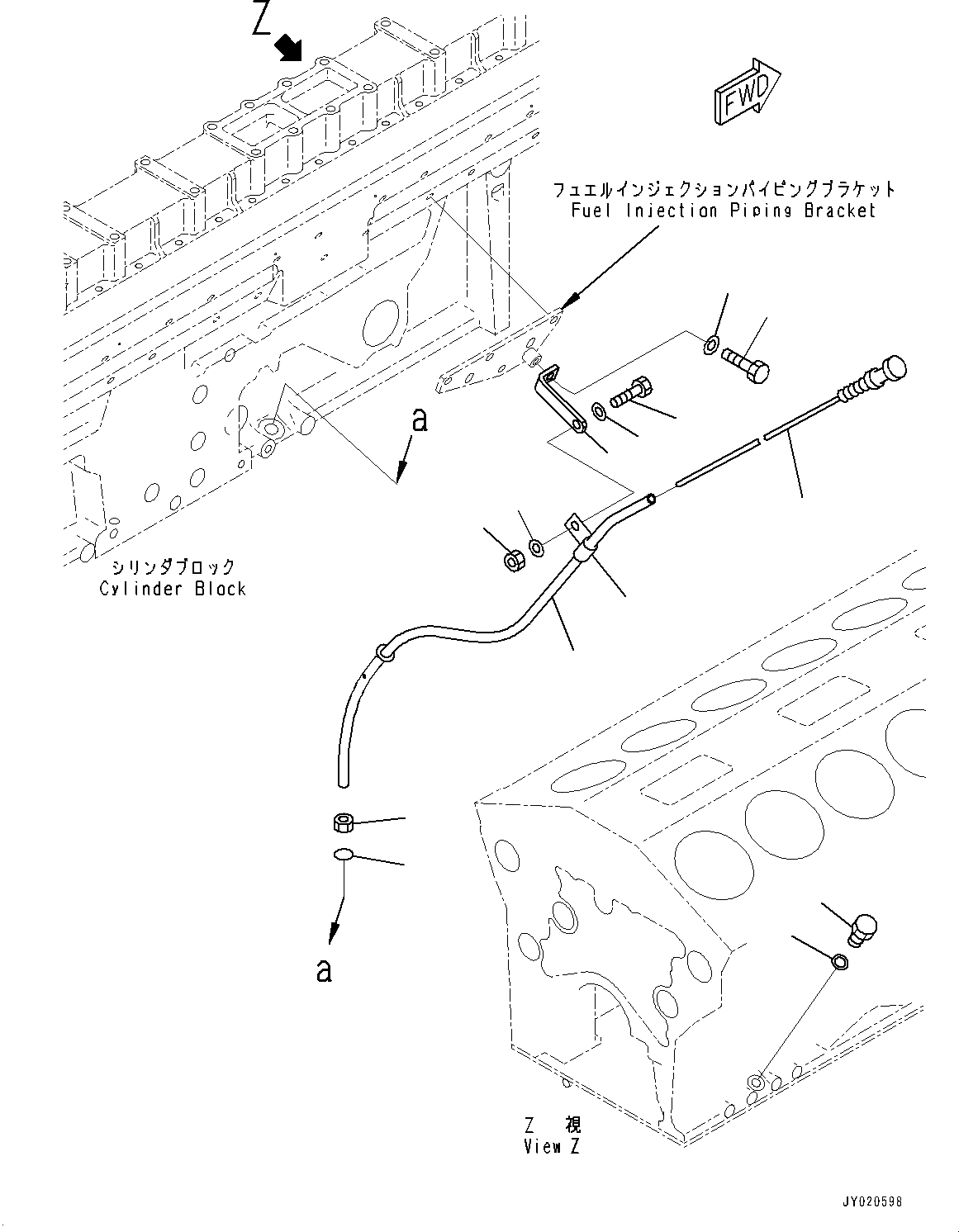 Z

FWD

フュエルインジェクションパイピングブラケット
Fuel Injection Piping Bracket

a

シリンダブロック
Cylinder Block

a

Z 視
View Z

JY020598