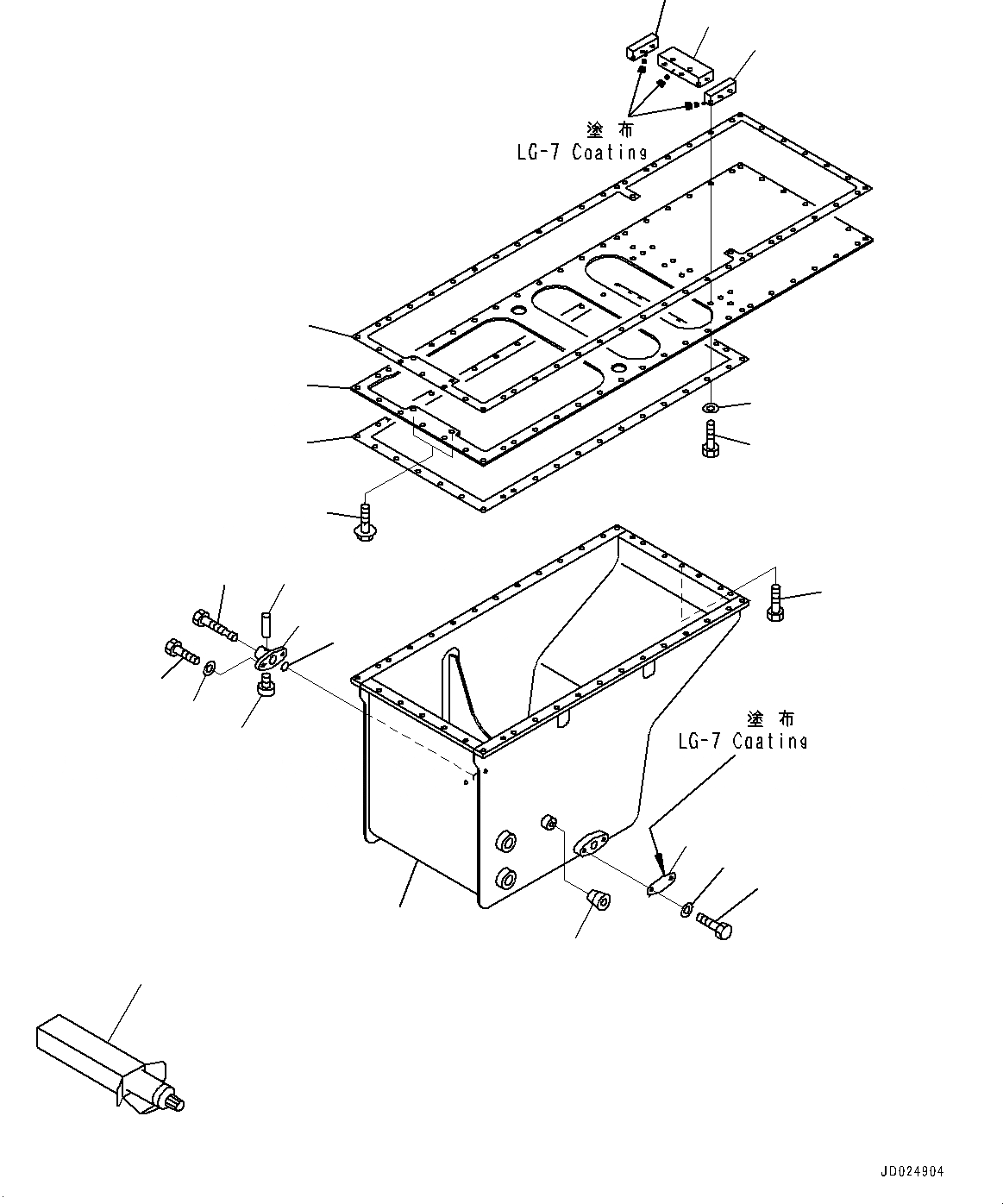 塗 布
LG-7 Coating

塗 布
LG-7 Coating

JD024904