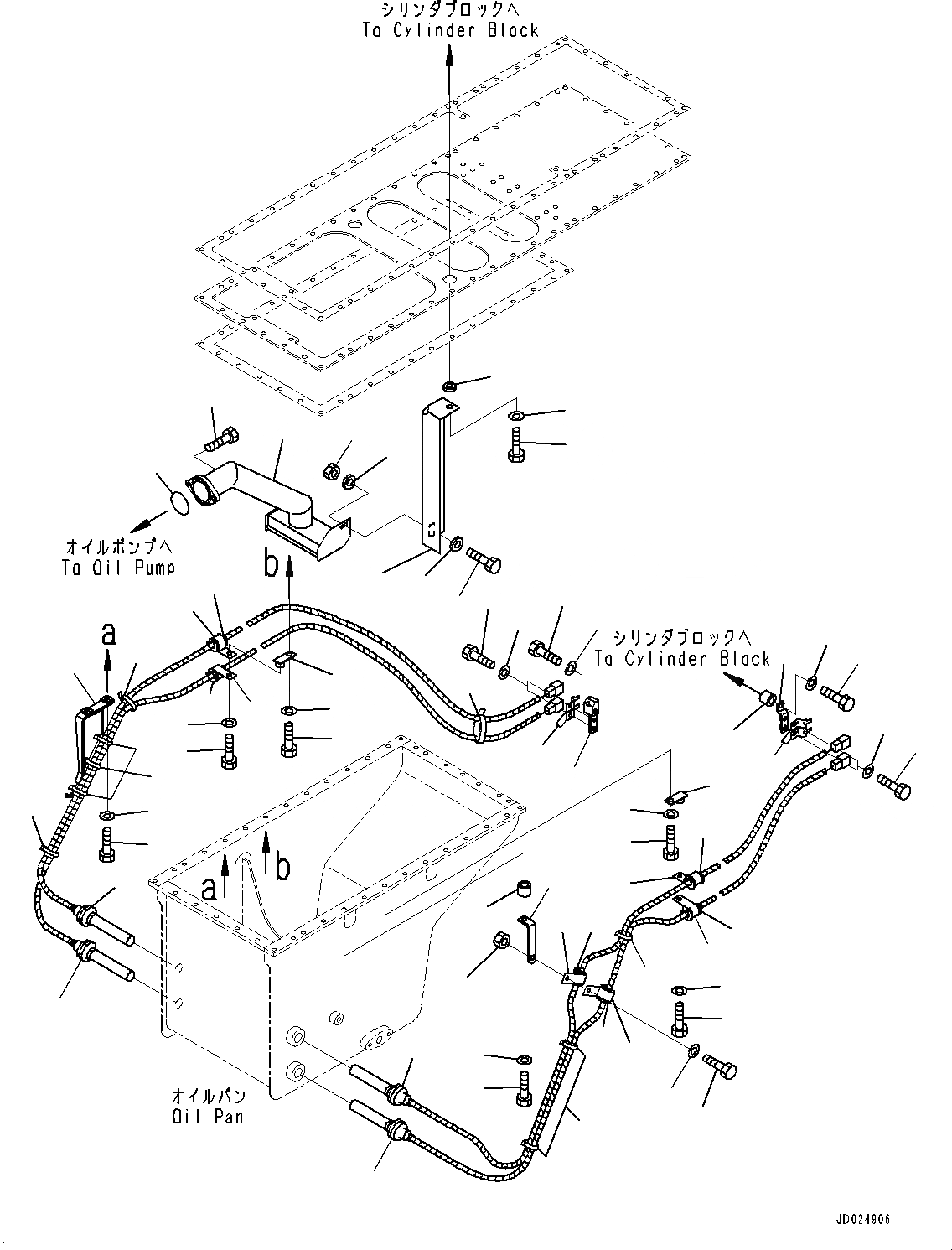 シリンダブロックへ
To Cylinder Block

オイルポンプへ
To Oil Pump

b

a

シリンダブロックへ
To Cylinder Block

a

b

オイルパン
Oil Pan

JD024906