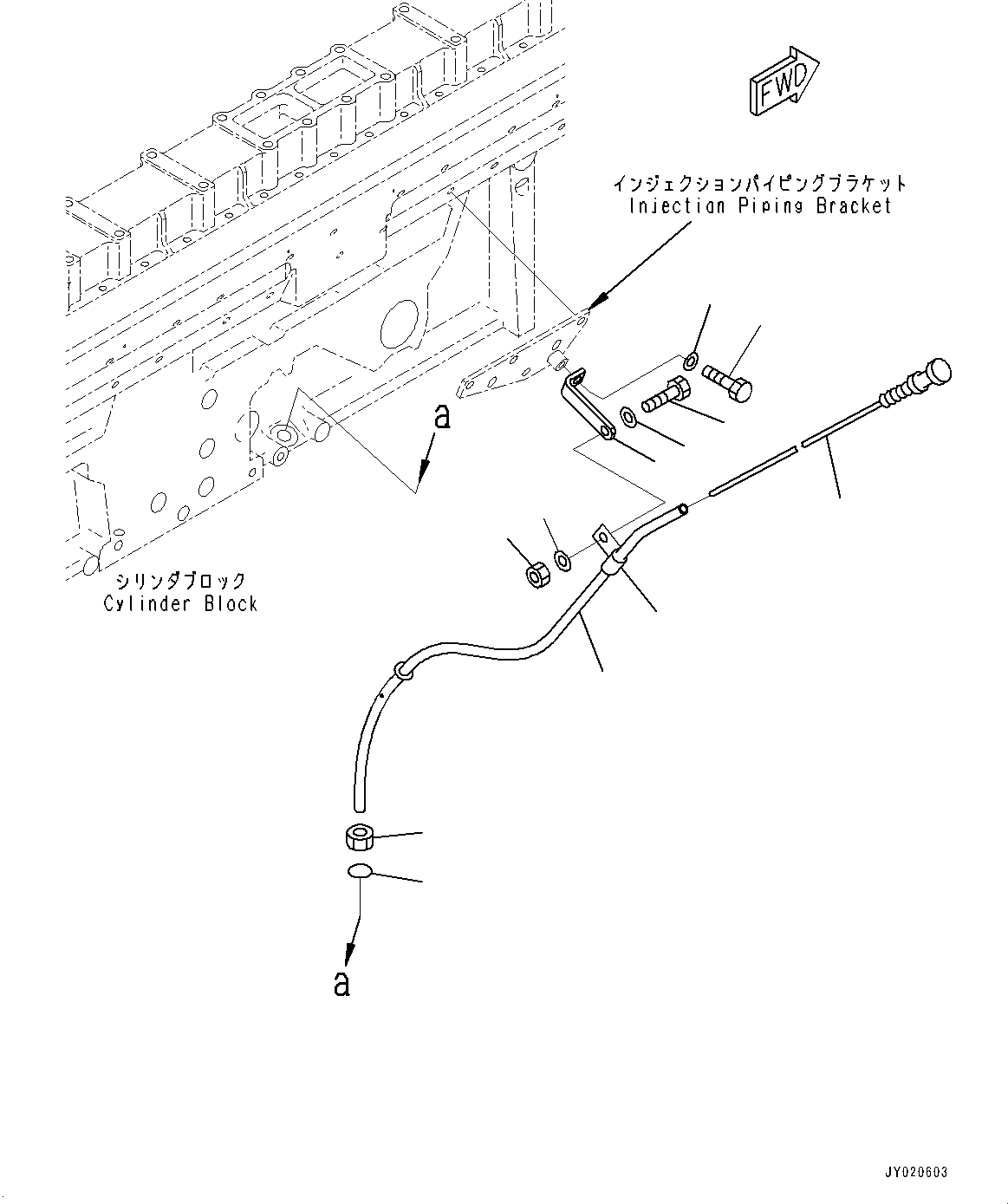 FWD

インジェクションパイピングブラケット
Injection Piping Bracket

a

シリンダブロック
Cylinder Block

a

JY020603