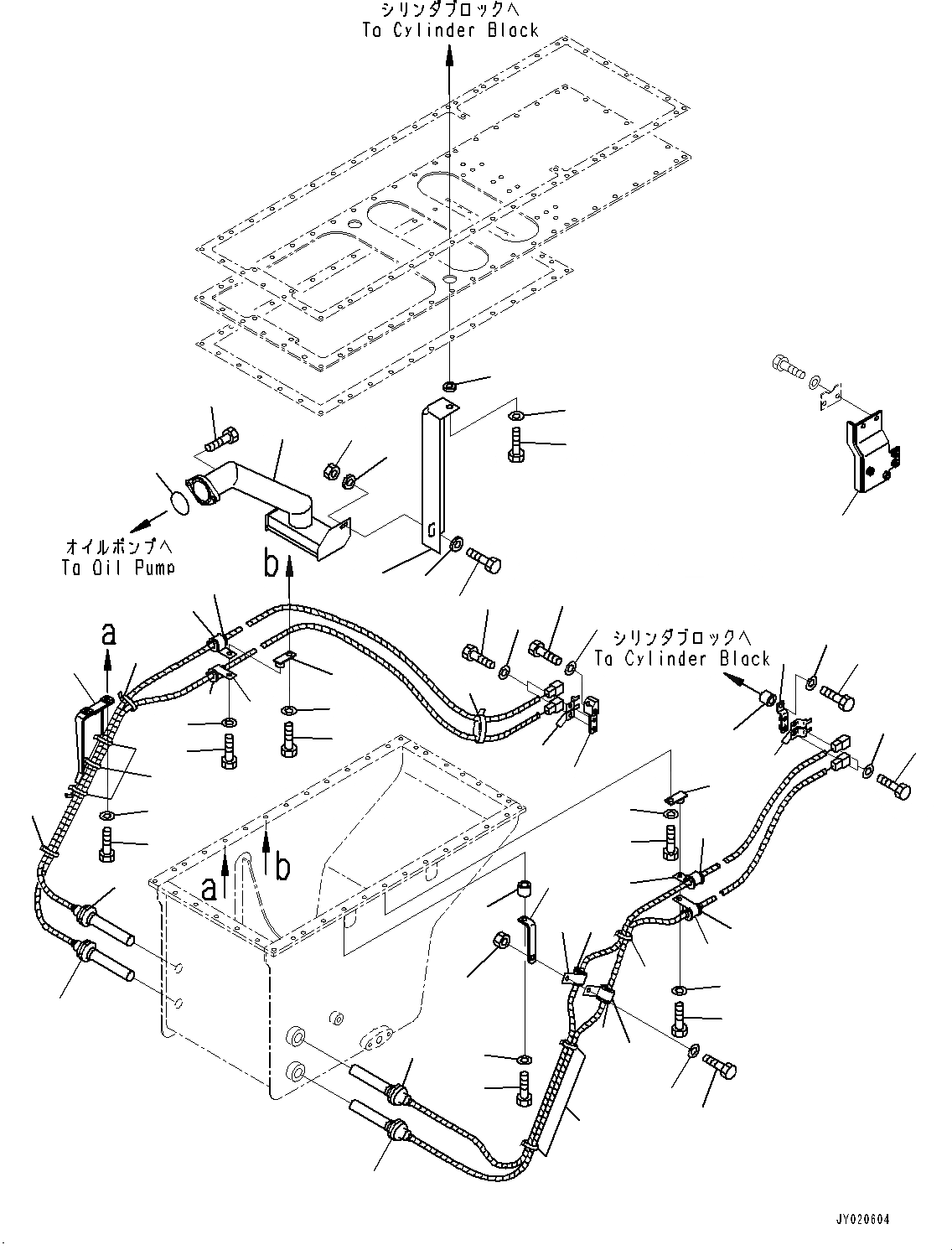 シリンダブロックへ
To Cylinder Block

オイルポンプへ
To Oil Pump

b

a

シリンダブロックへ
To Cylinder Block

a

b

JY020604