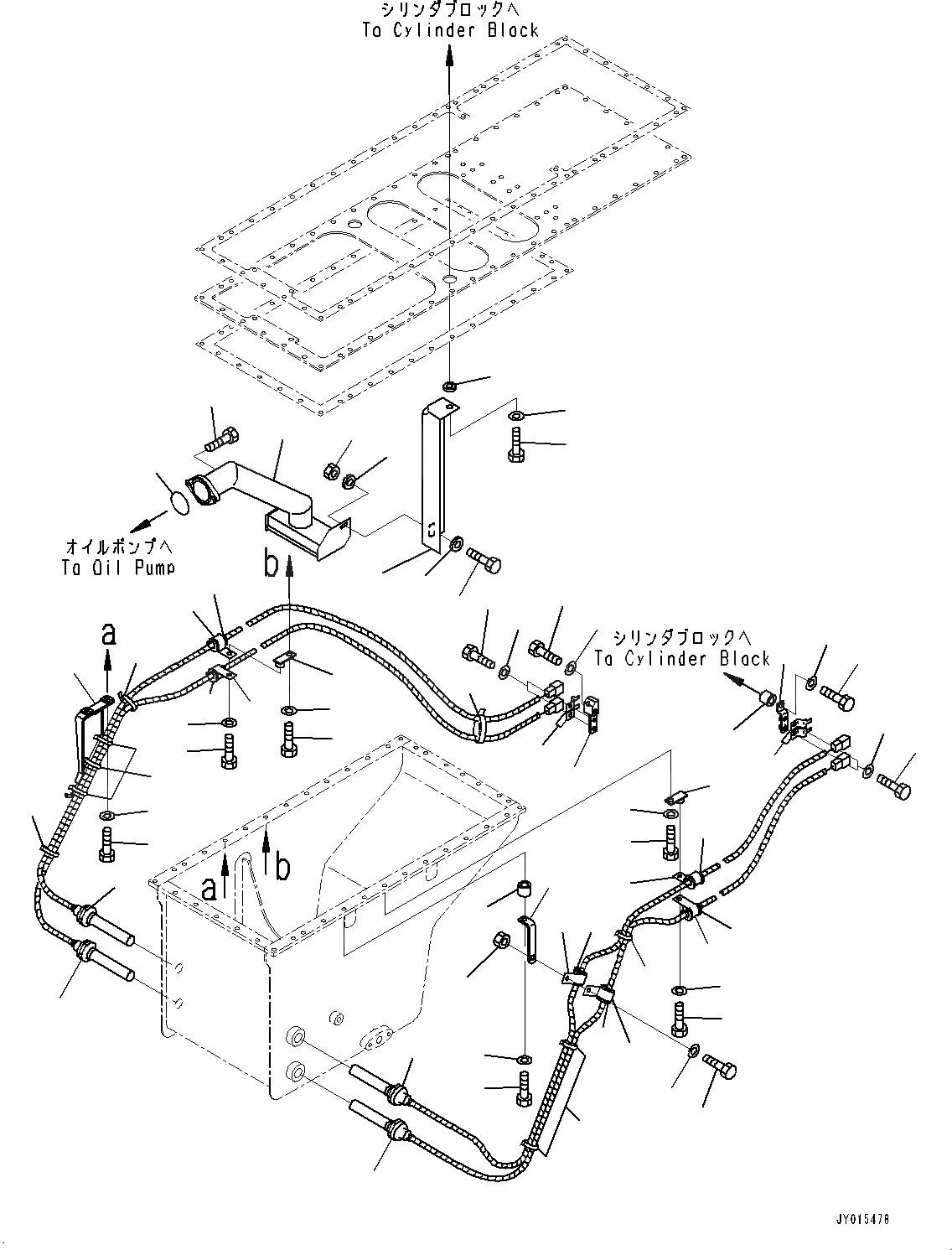 シリンダブロックへ
To Cylinder Block

オイルポンプへ
To Oil Pump

b

a

シリンダブロックへ
To Cylinder Block

a

b

JY015478