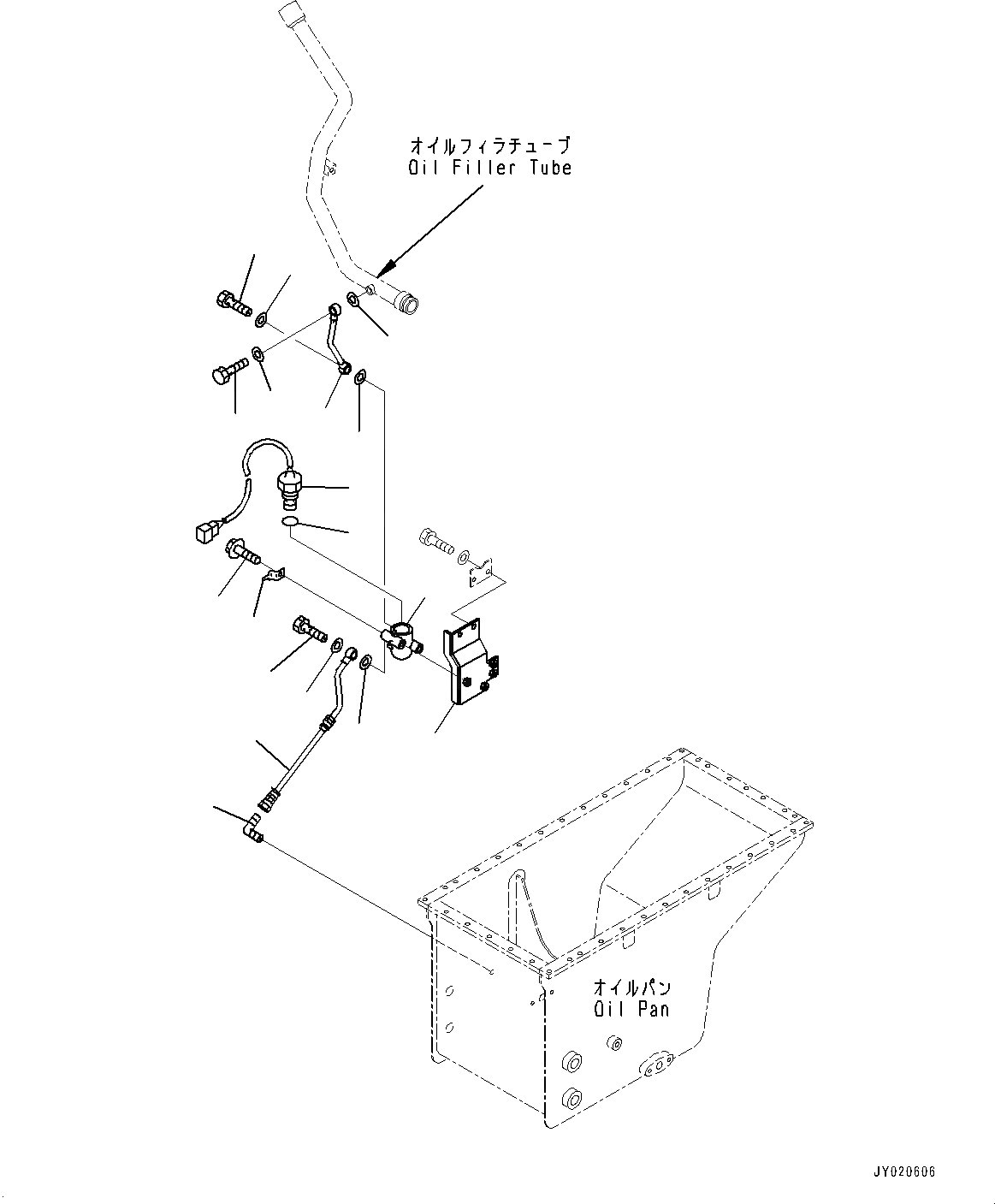 オイルフィラチューブ
Oil Filler Tube

オイルパン
Oil Pan

JY020606