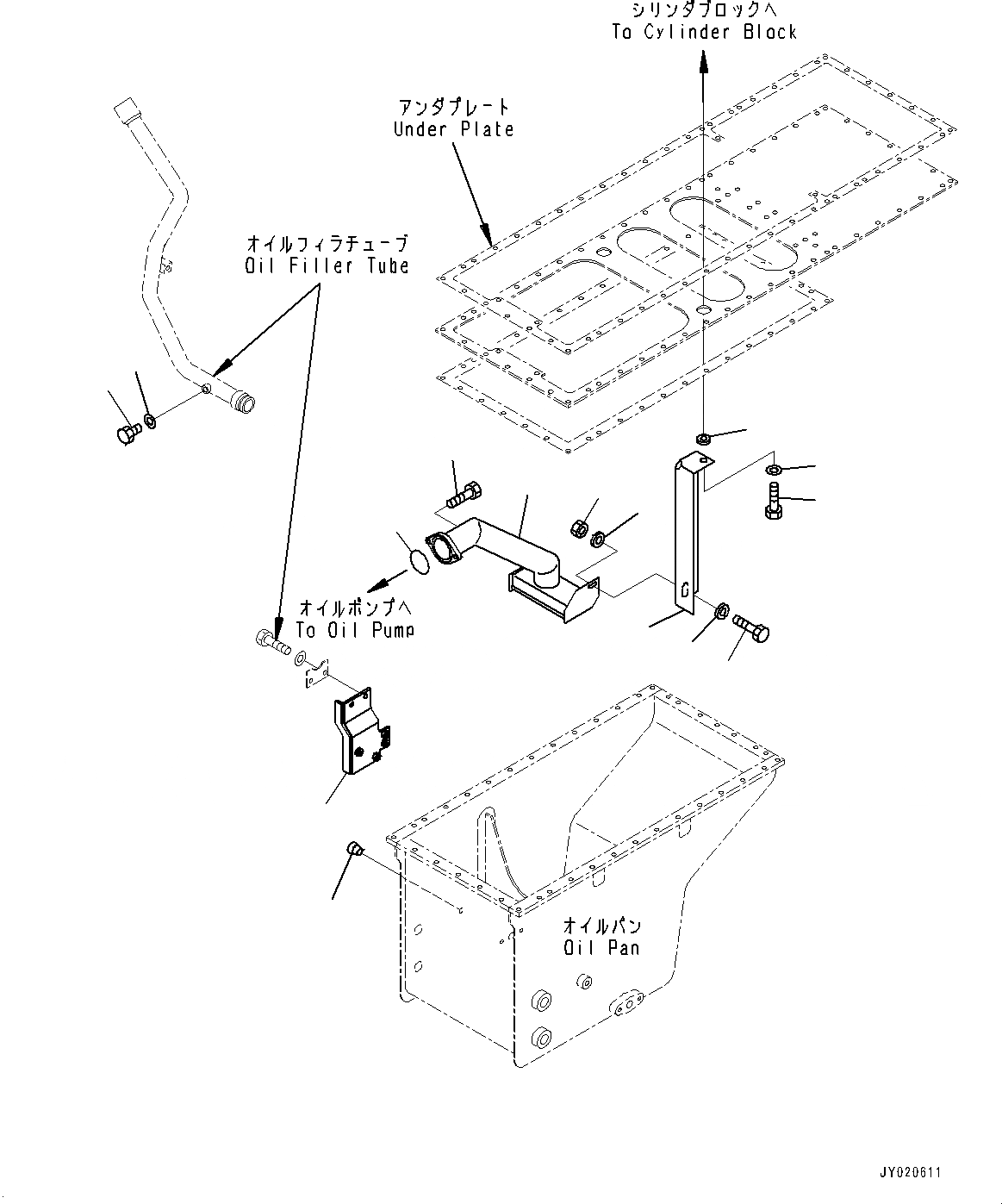 シリンダブロックへ
To Cylinder Block

アンダプレート
Under Plate

オイルフィラチューブ
Oil Filler Tube

オイルポンプへ
To Oil Pump

オイルパン
Oil Pan

JY020611