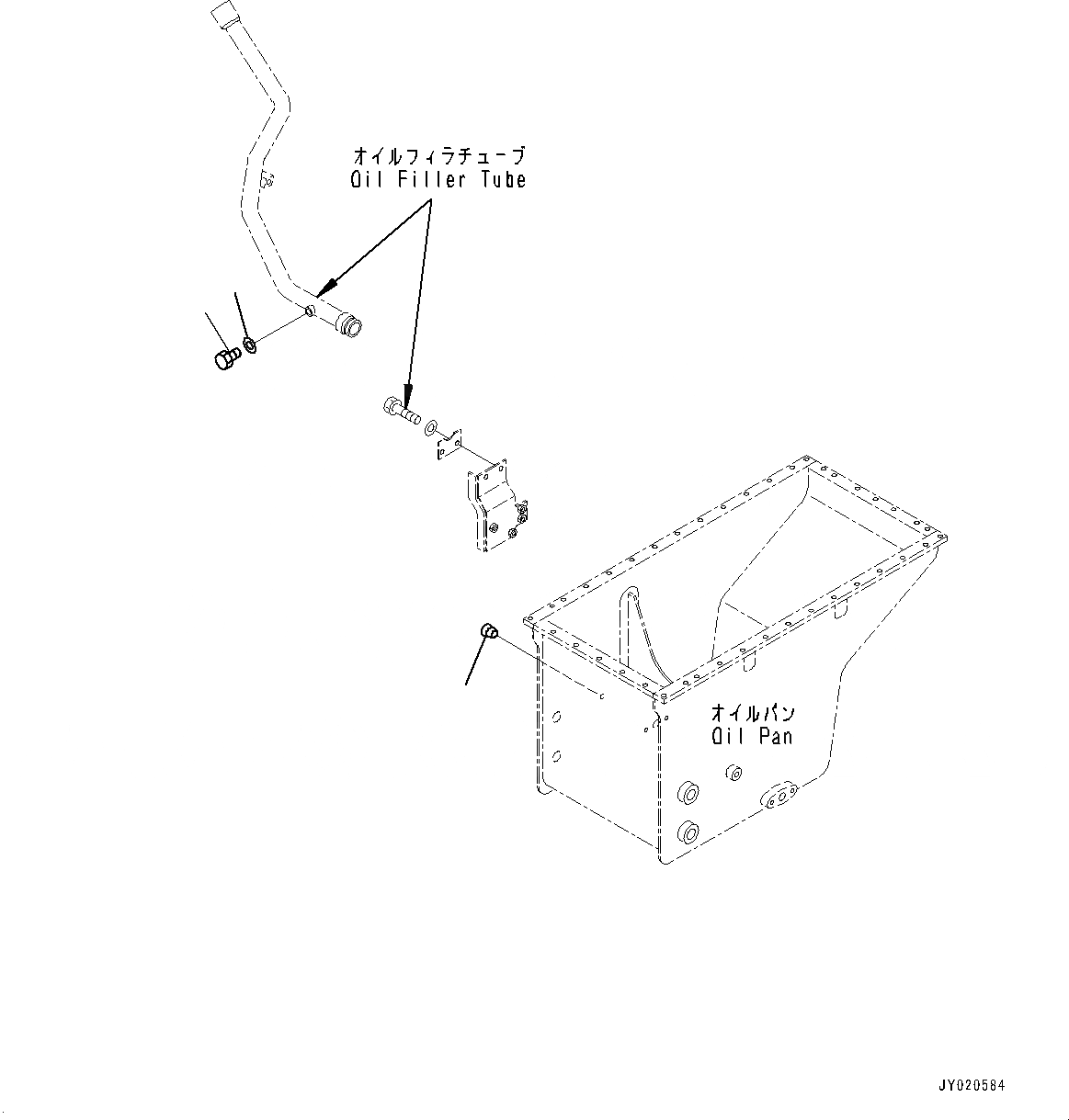 オイルフィラチューブ
Oil Filler Tube

オイルパン
Oil Pan

JY020584