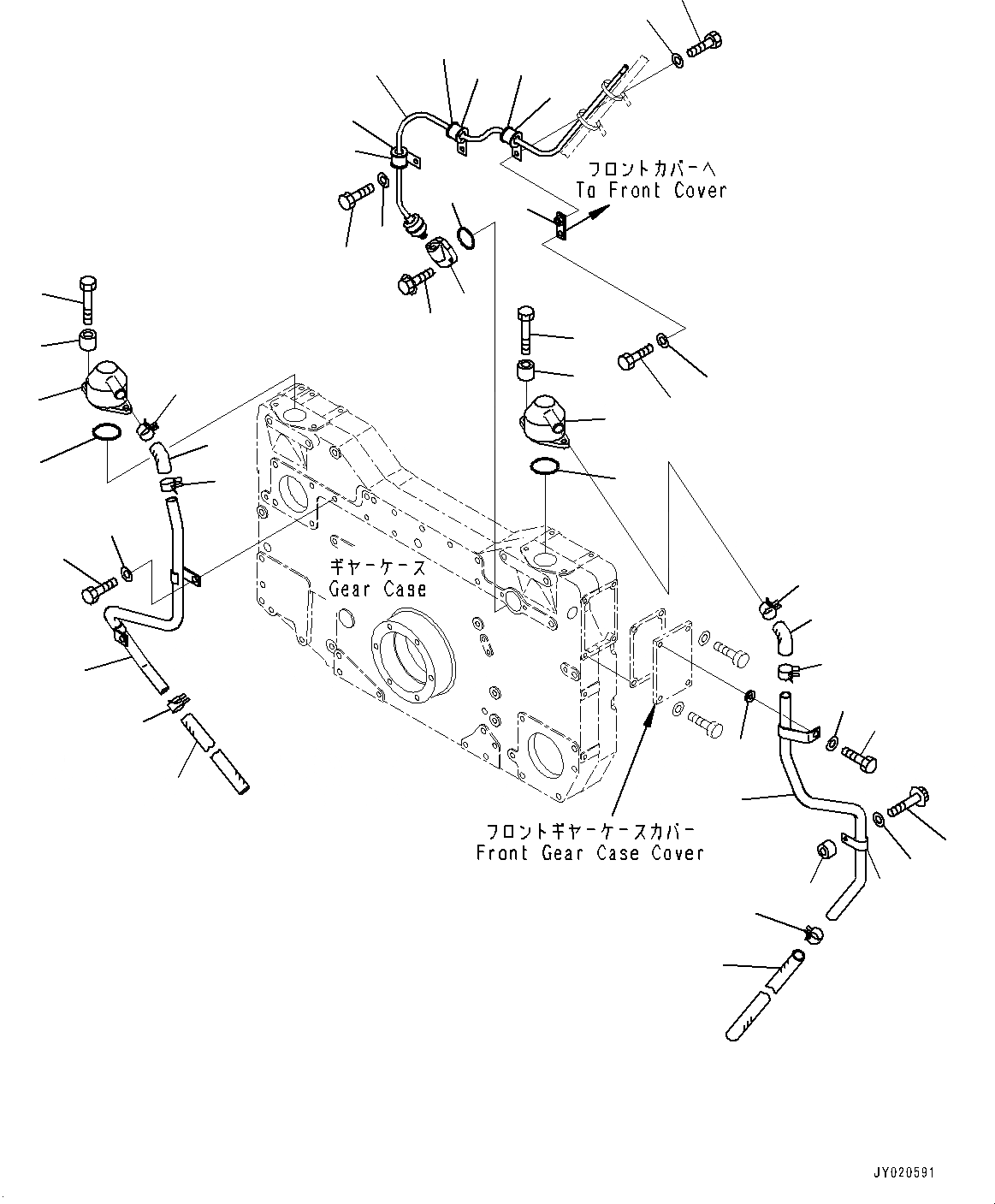 フロントカバーへ
To Front Cover

ギヤーケース
Gear Case

フロントギヤーケースカバー
Front Gear Case Cover

JY020591