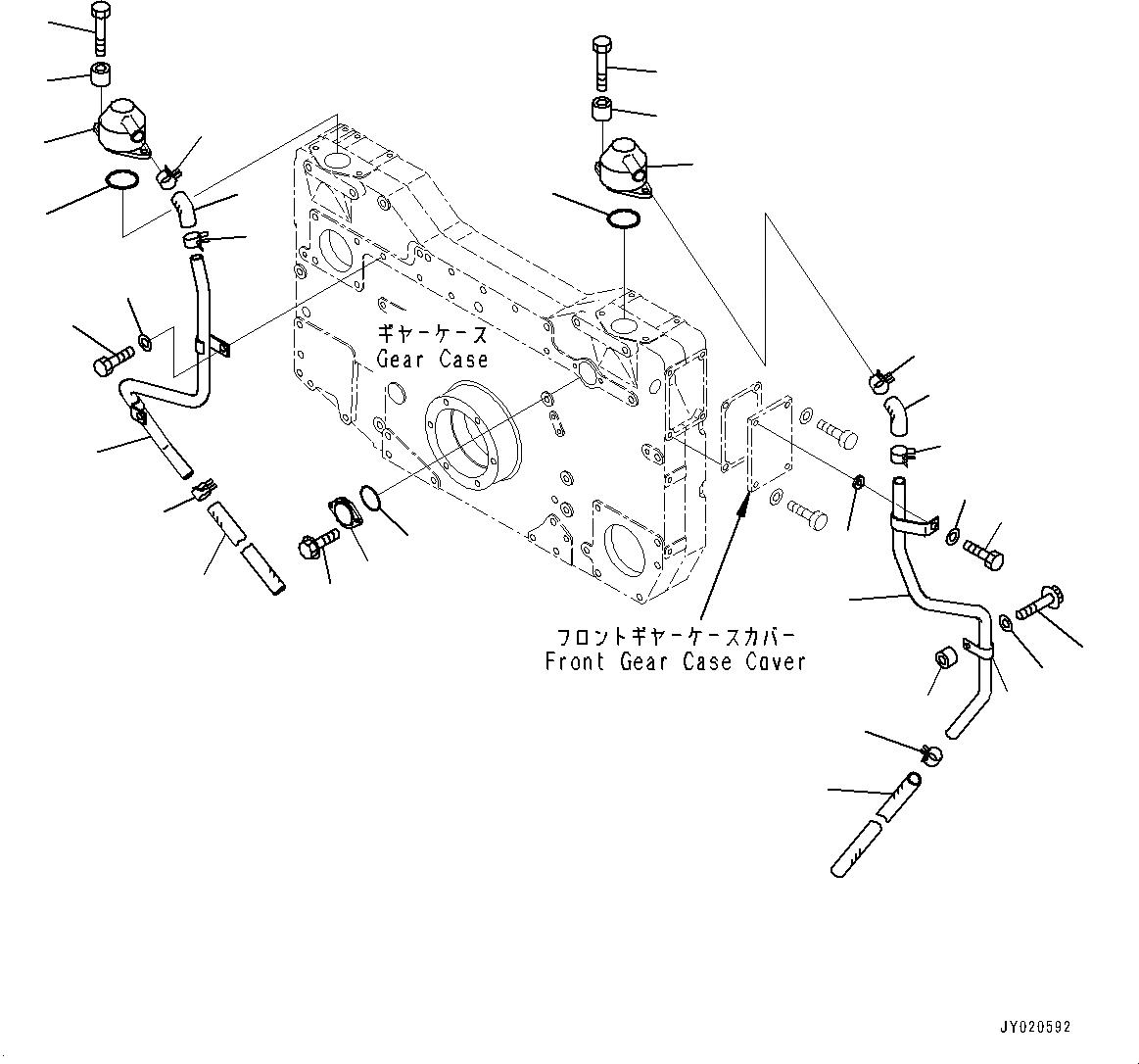 ギヤーケース
Gear Case

フロントギヤーケースカバー
Front Gear Case Cover

JY020592