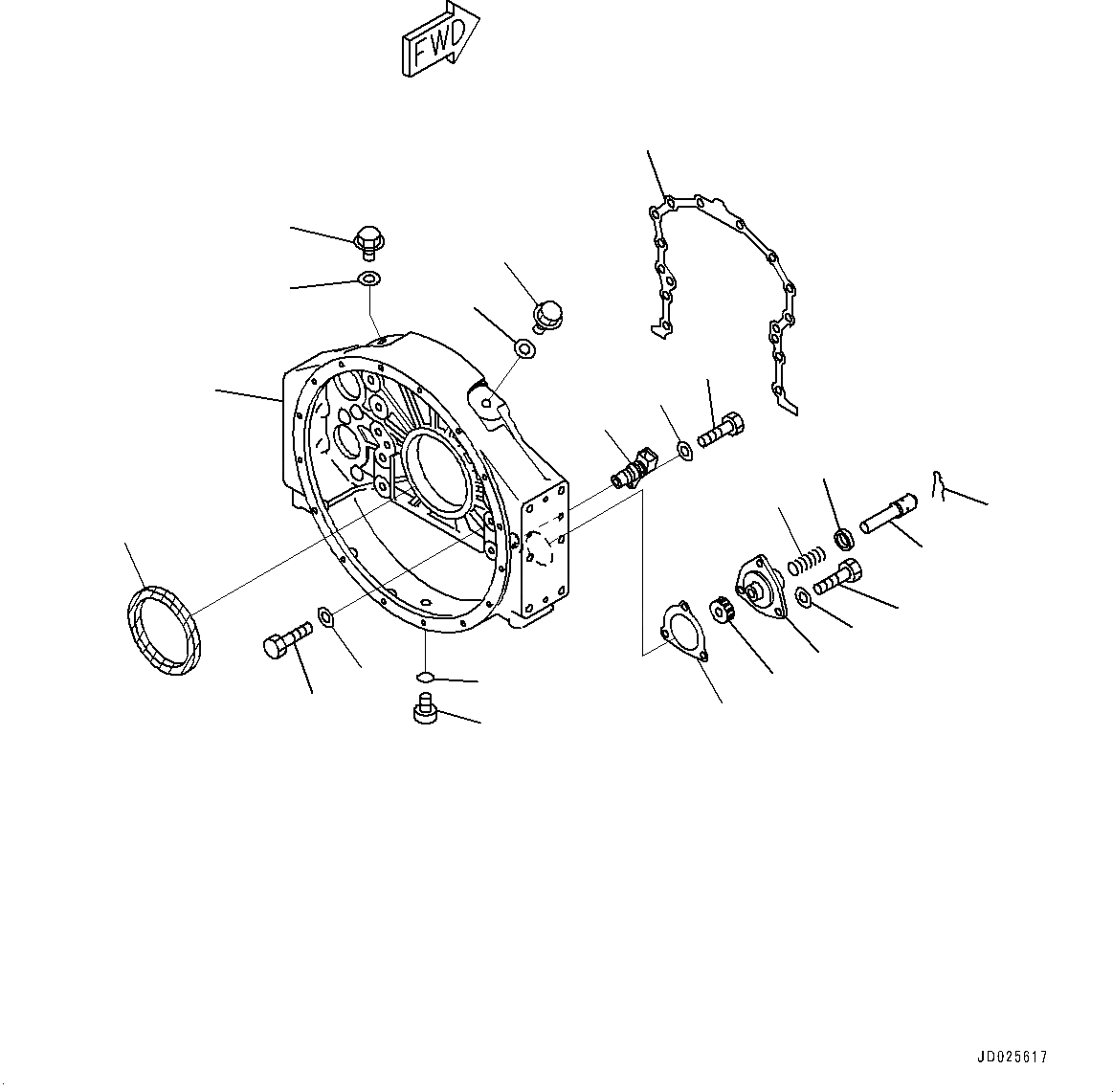 FWD

JD025617