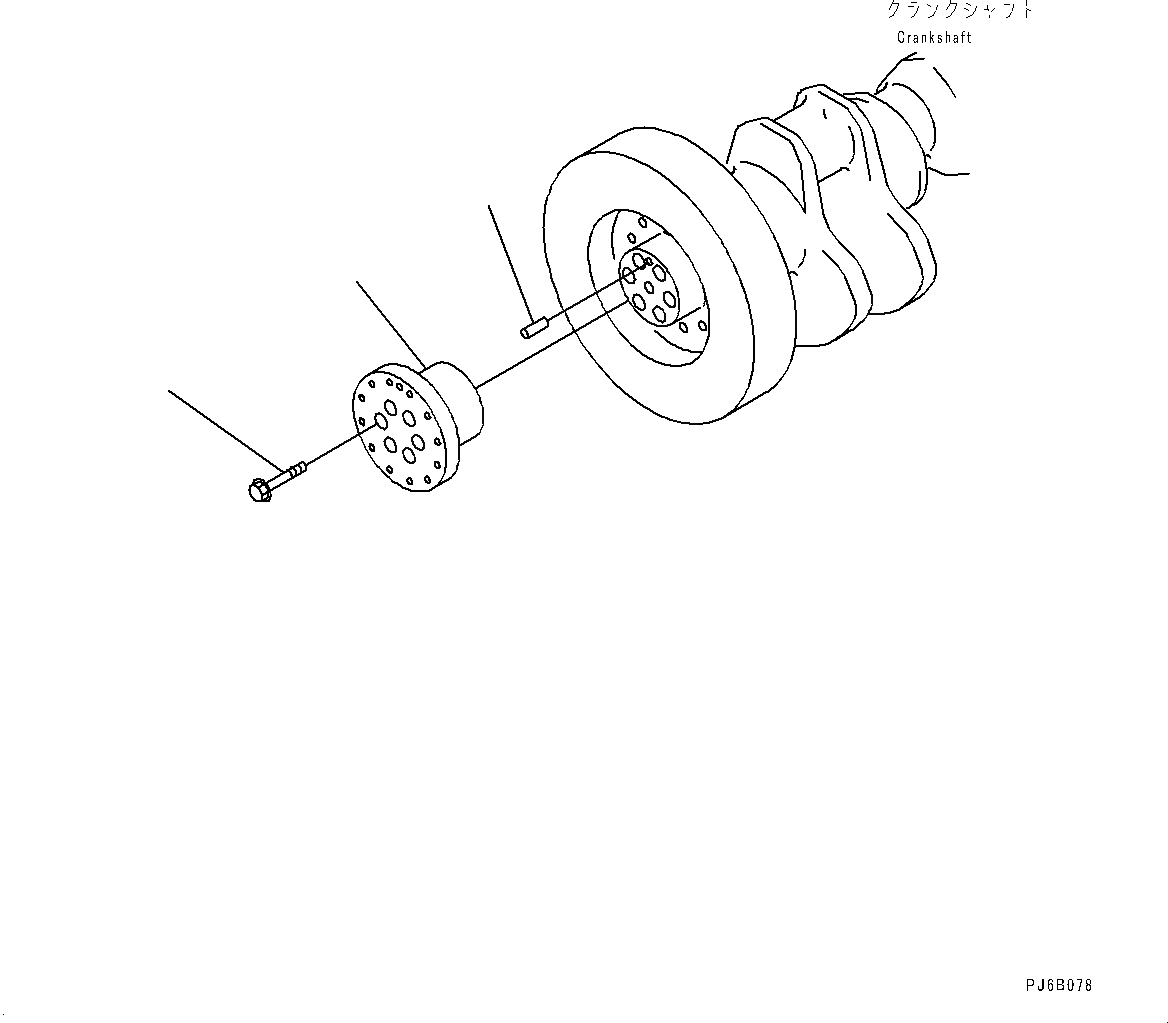 クランクシャフト
Crankshaft

PJ6B078