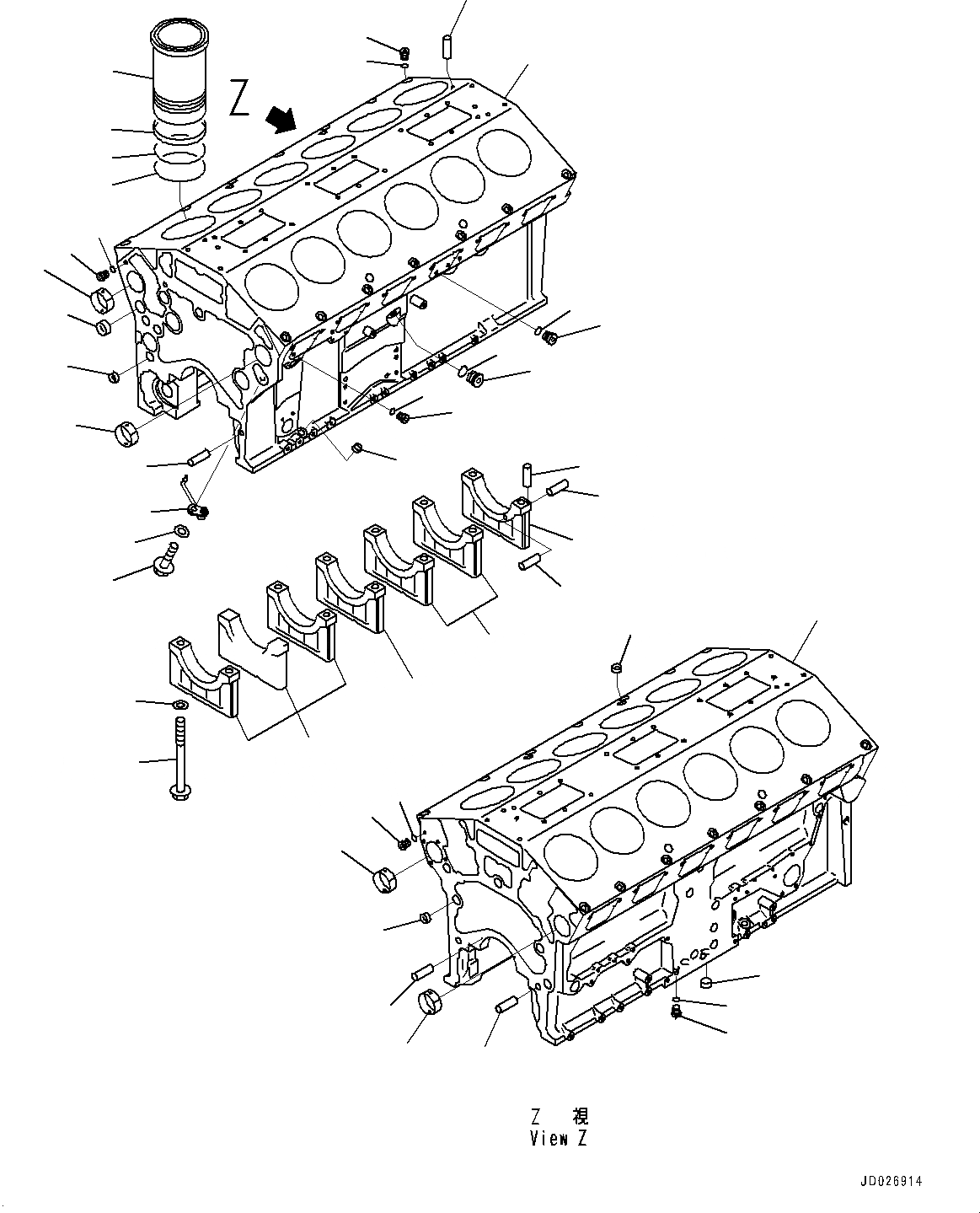 Z

Z 視
View Z

JD026914