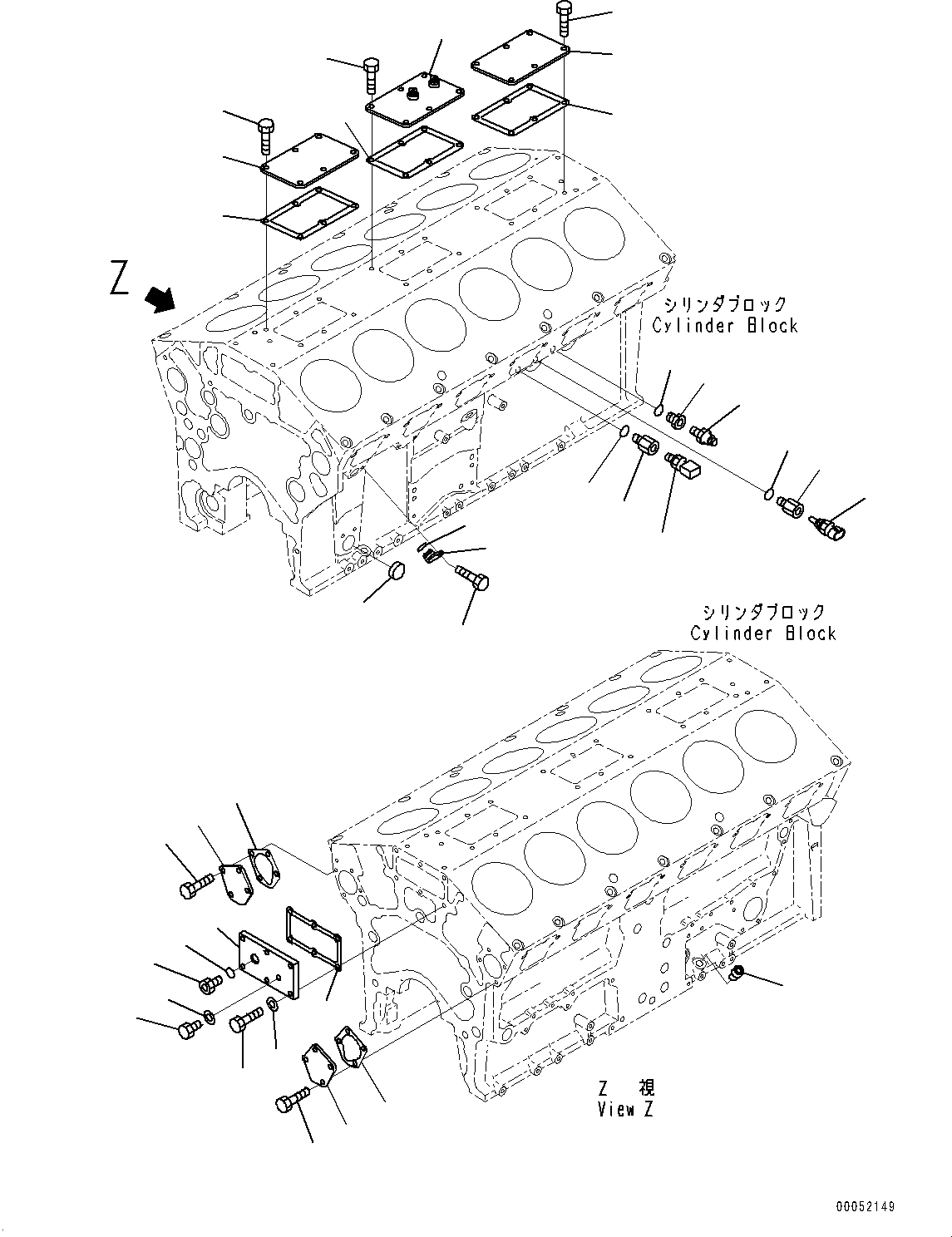 Z

シリンダブロック
Cylinder Block

シリンダブロック
Cylinder Block

Z 視
View Z

00052149