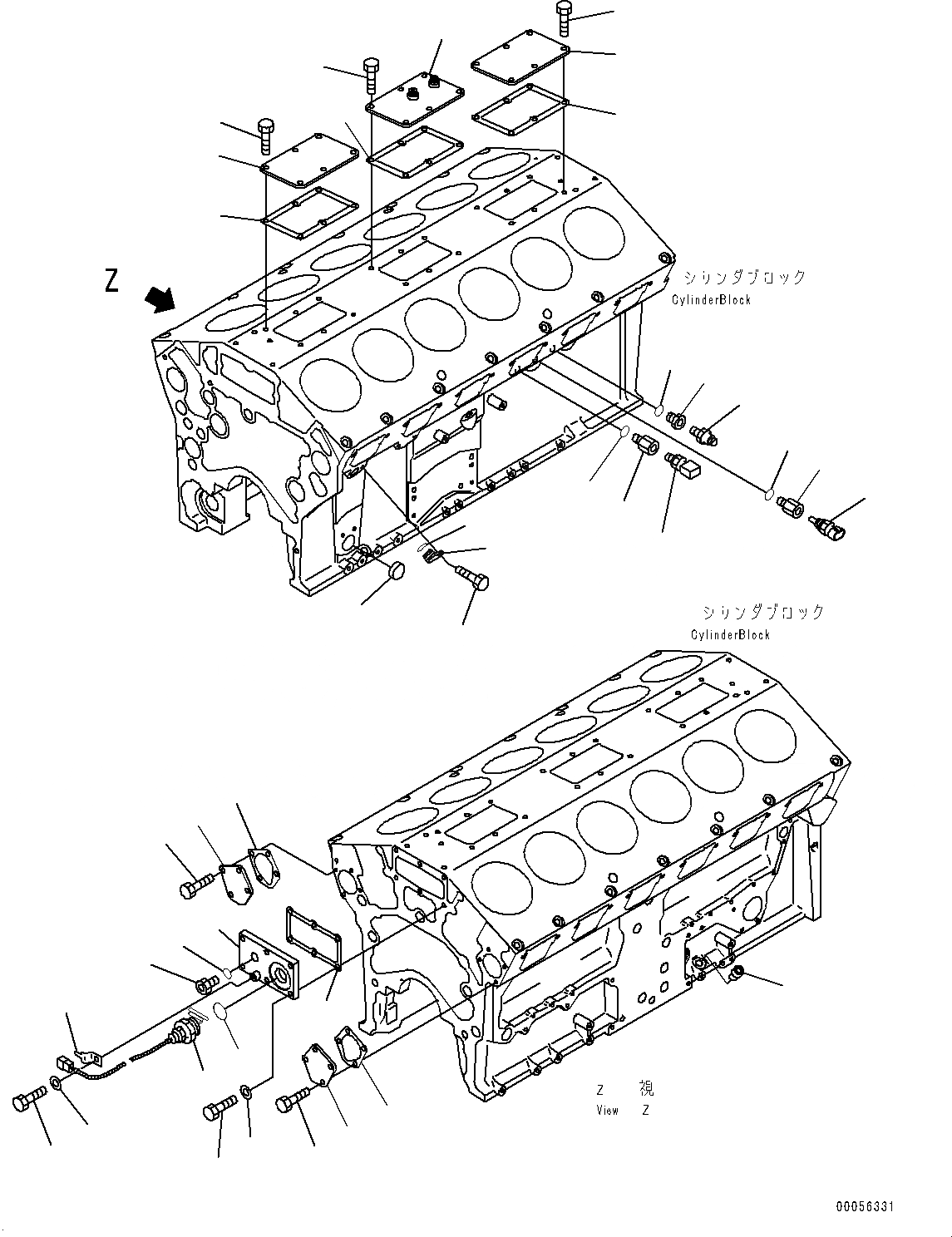 Z

シリンダブロック
CylinderBlock

シリンダブロック
CylinderBlock

Z 視
View Z

00056331