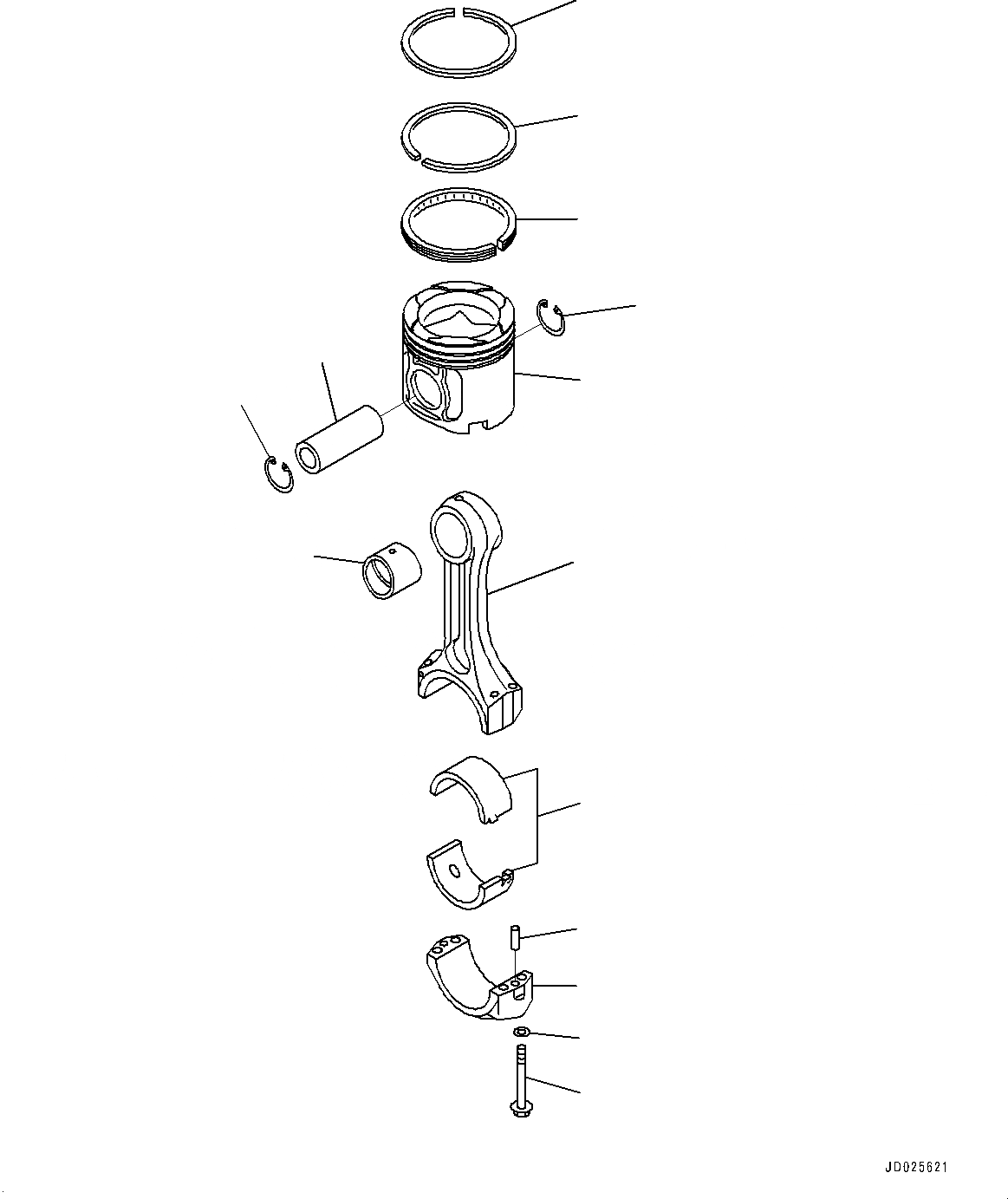 JD025621