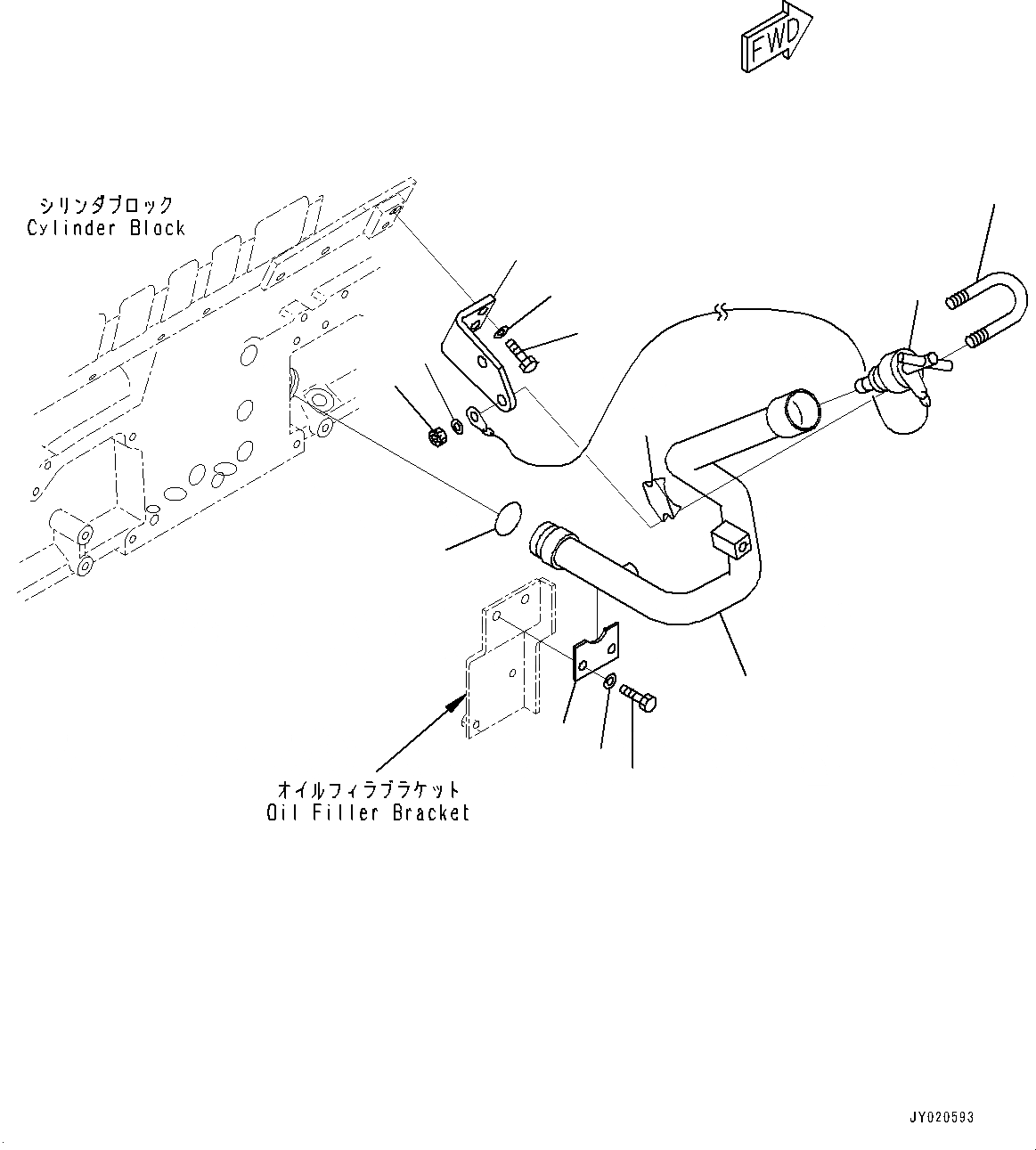 FWD

シリンダブロック
Cylinder Block

オイルフィラブラケット
Oil Filler Bracket

JY020593