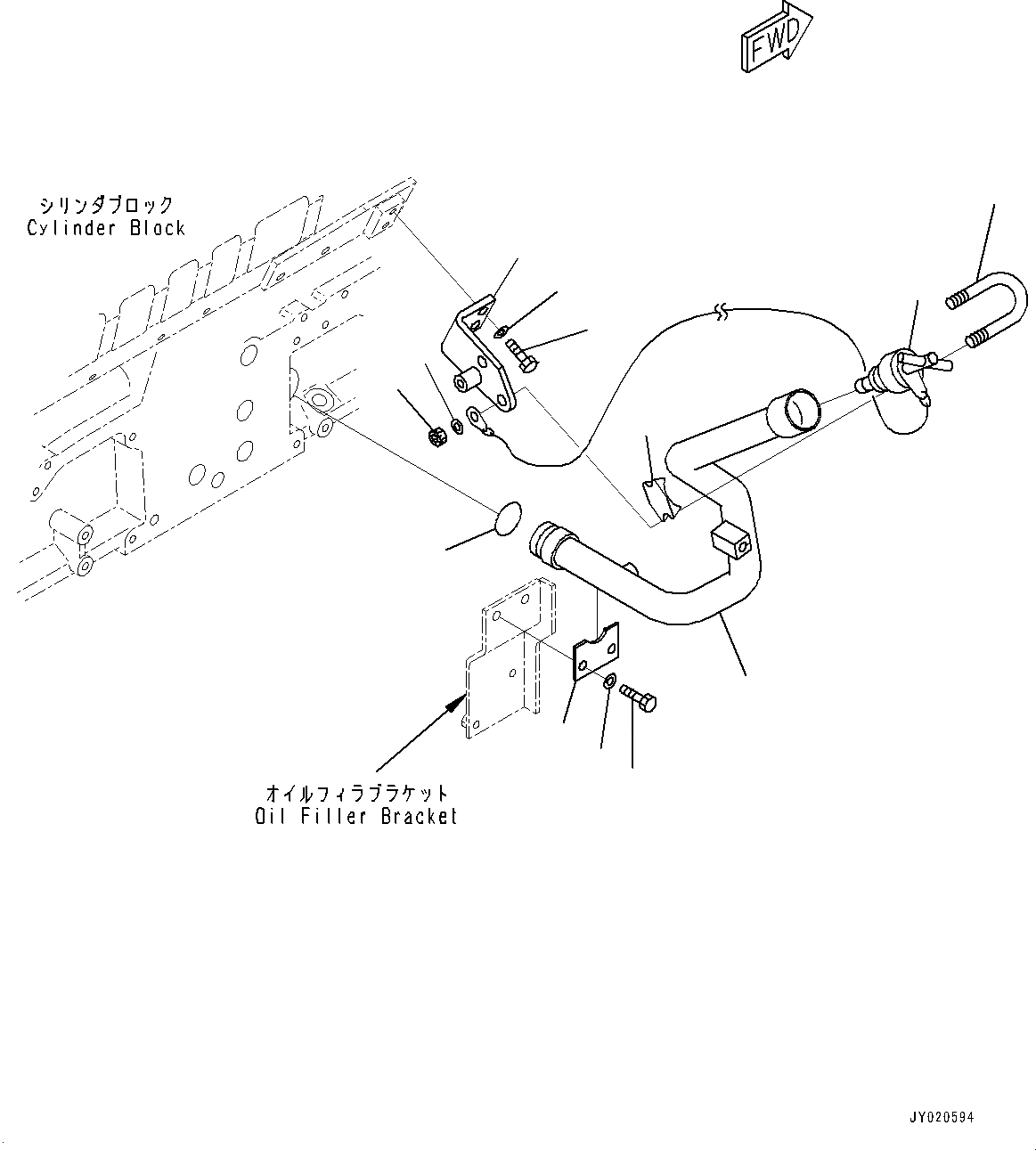 FWD

シリンダブロック
Cylinder Block

オイルフィラブラケット
Oil Filler Bracket

JY020594