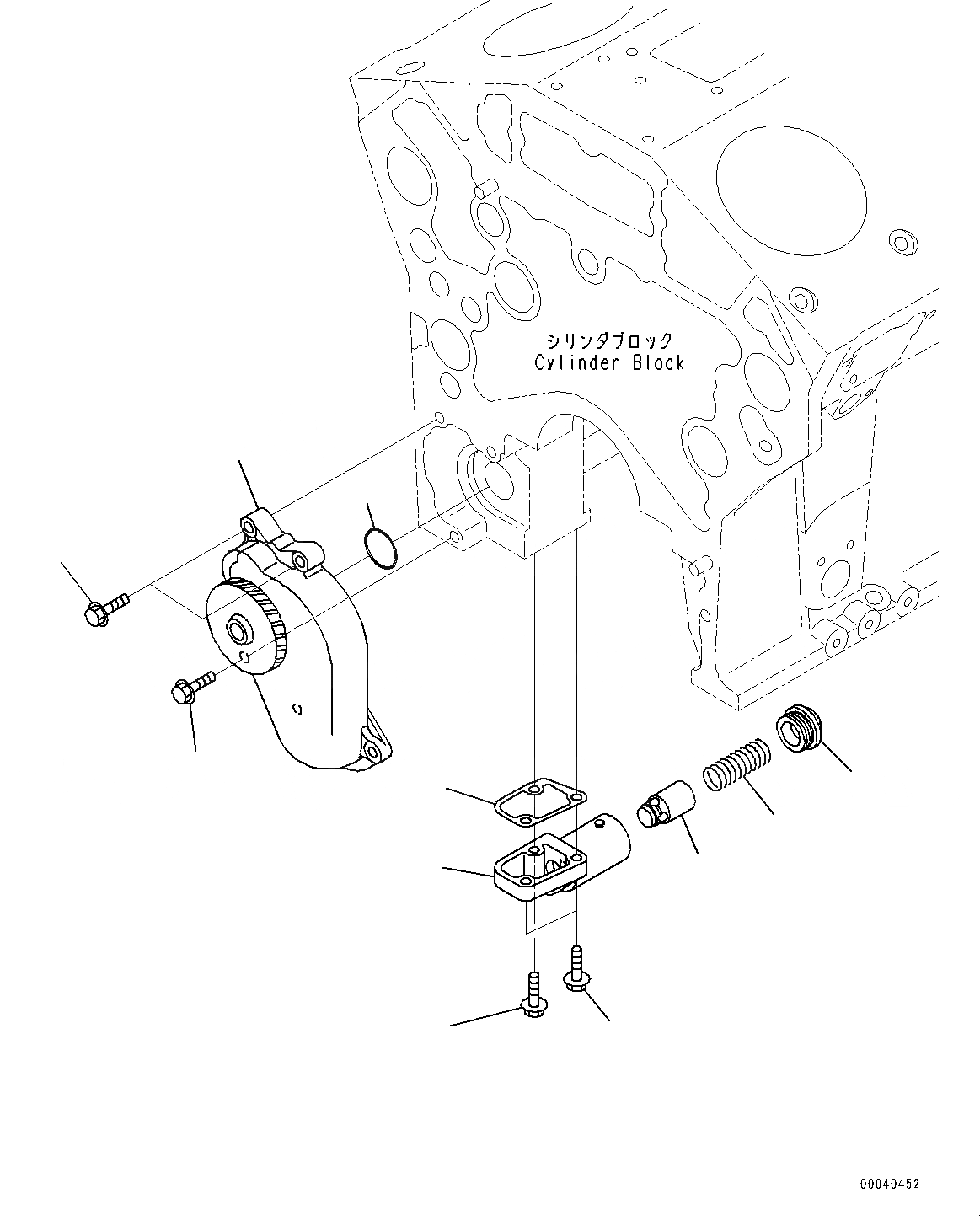 シリンダブロック
Cylinder Block

00040452