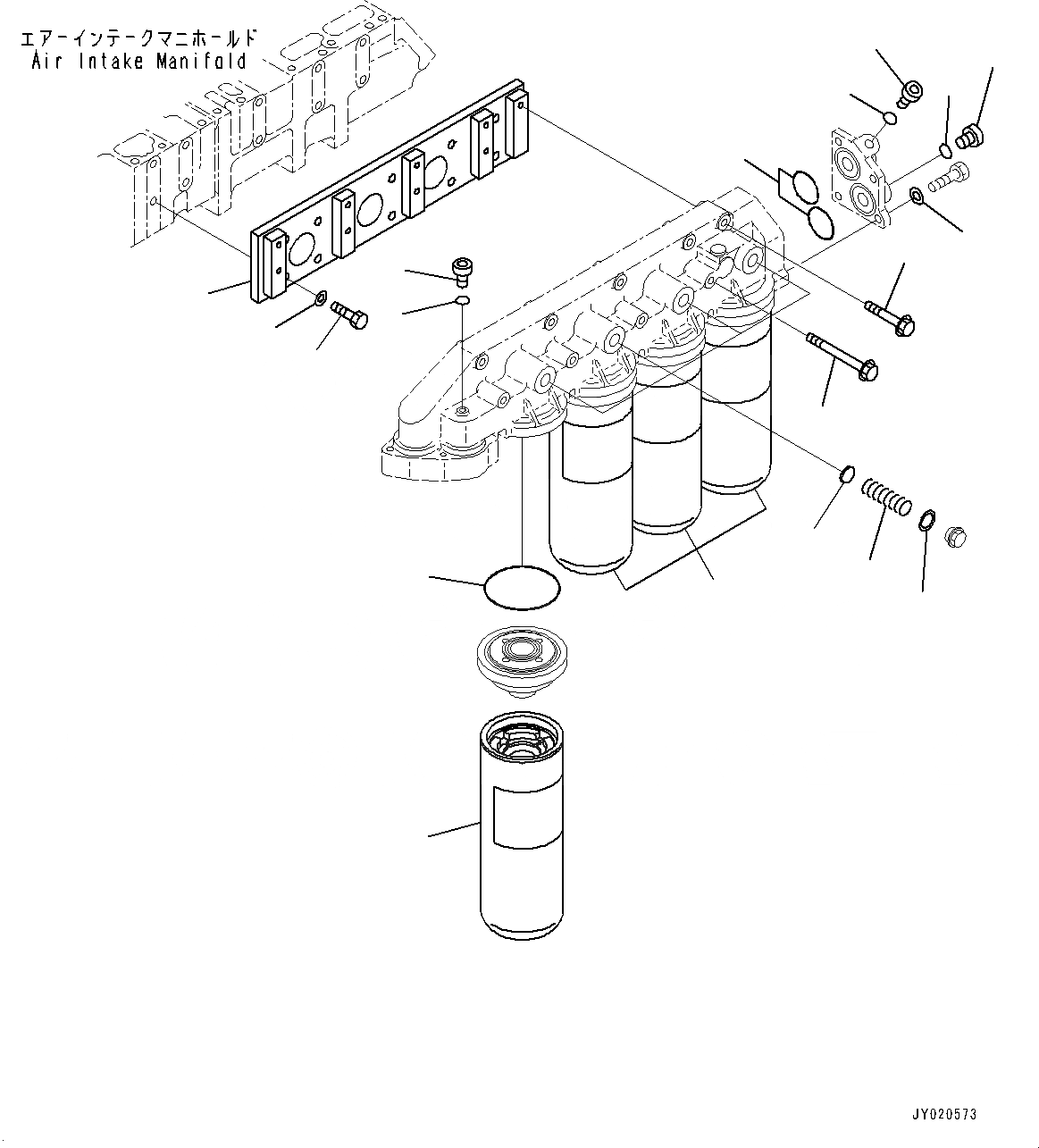 エアーインテークマニホールド
Air Intake Manifold

JY020573