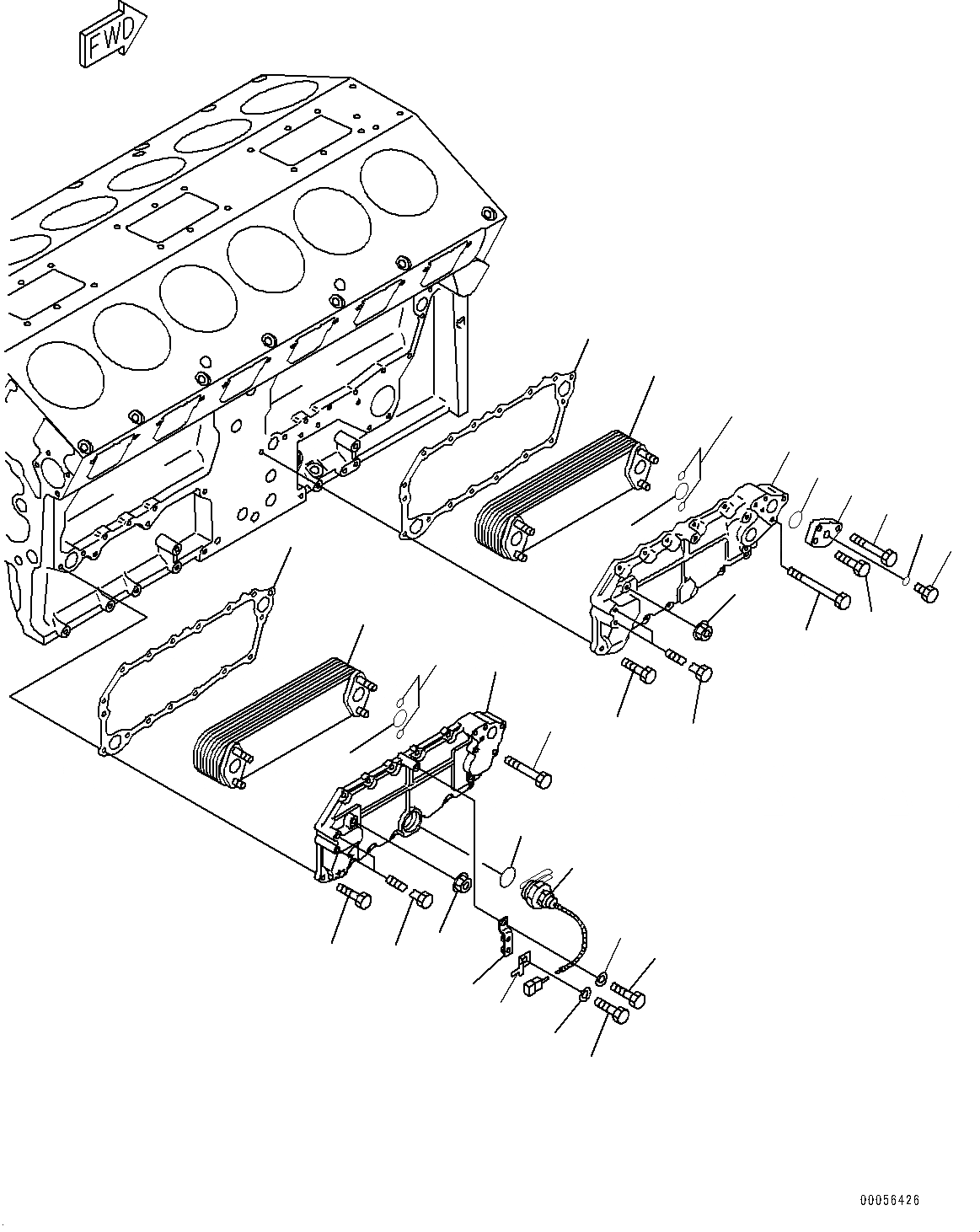 FWD

00056426