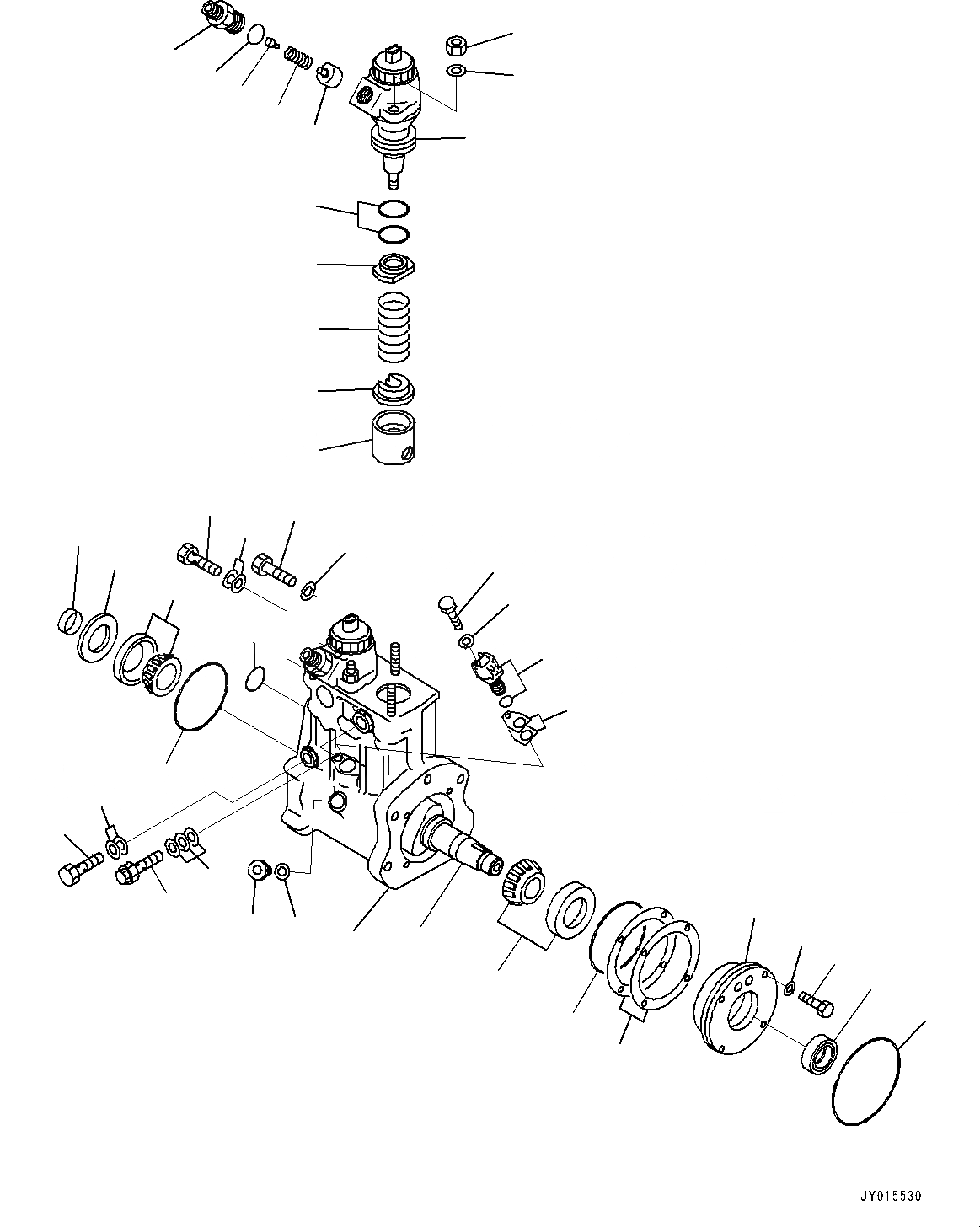 JY015530