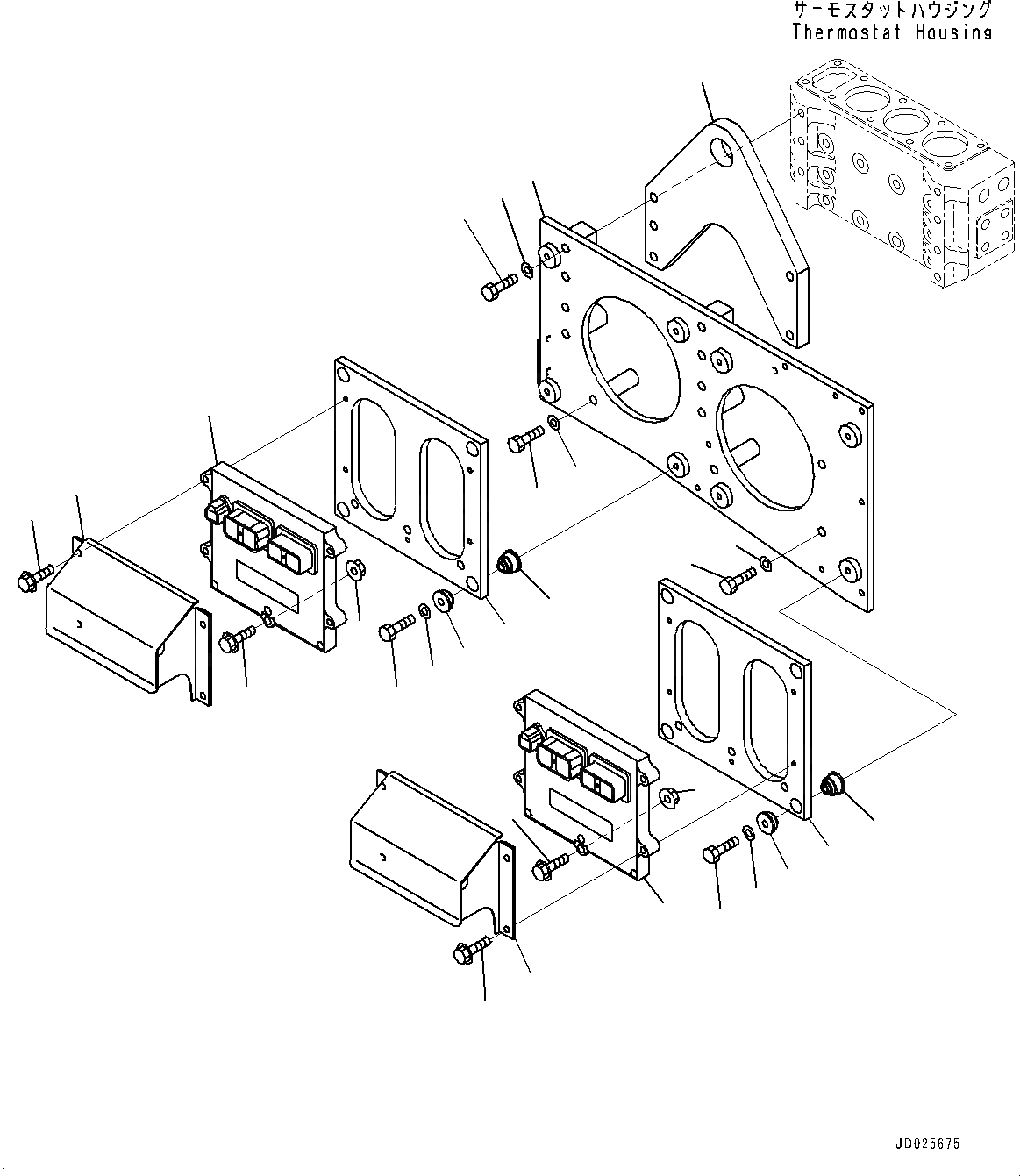 サーモスタットハウジング
Thermostat Housing

JD025675