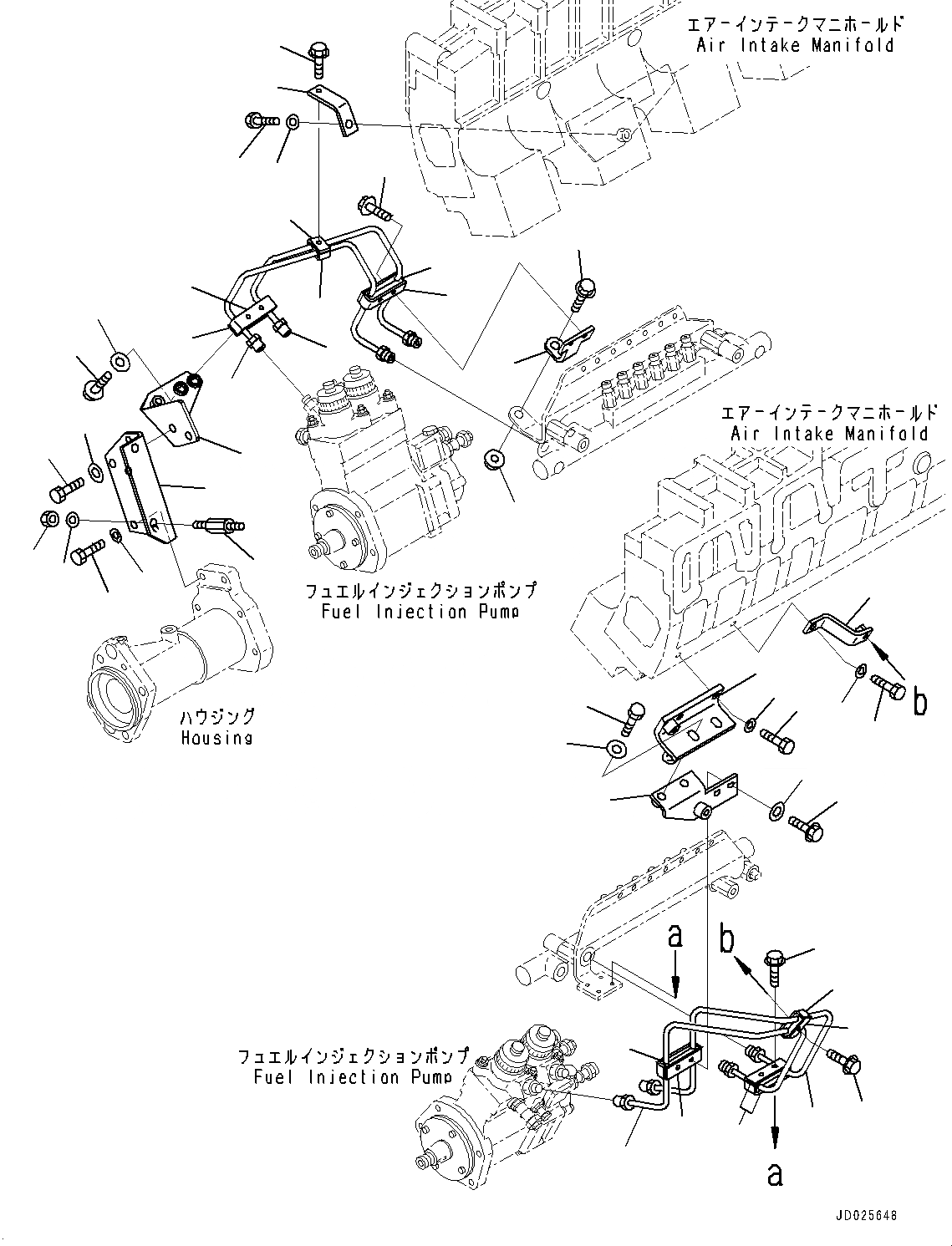 エアーインテークマニホールド
Air Intake Manifold

エアーインテークマニホールド
Air Intake Manifold

フュエルインジェクションポンプ
Fuel Injection Pump

ハウジング
Housing

b

a

b

フュエルインジェクションポンプ
Fuel Injection Pump

a

JD025648