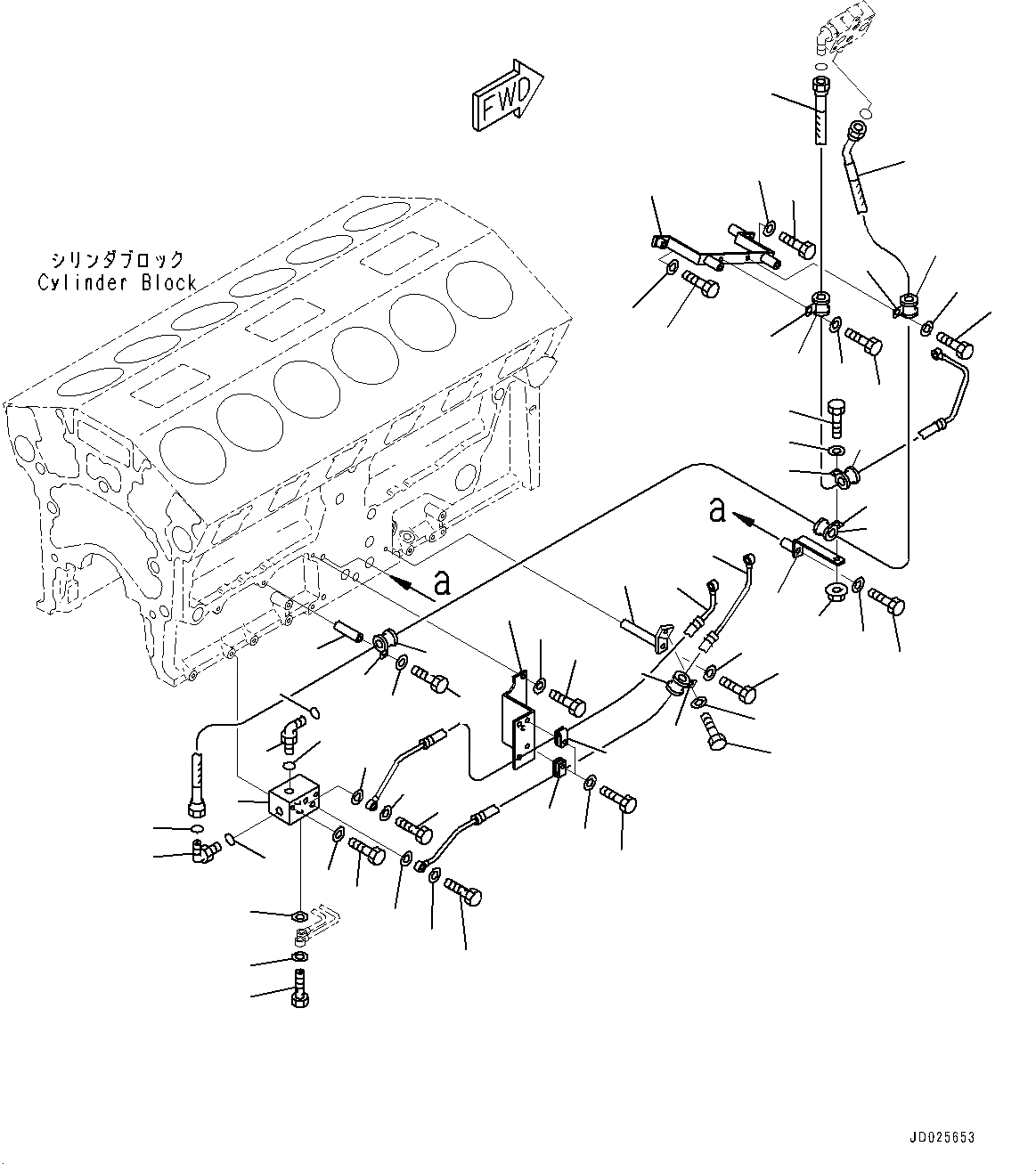 FWD

シリンダブロック
Cylinder Block

a

a

JD025653