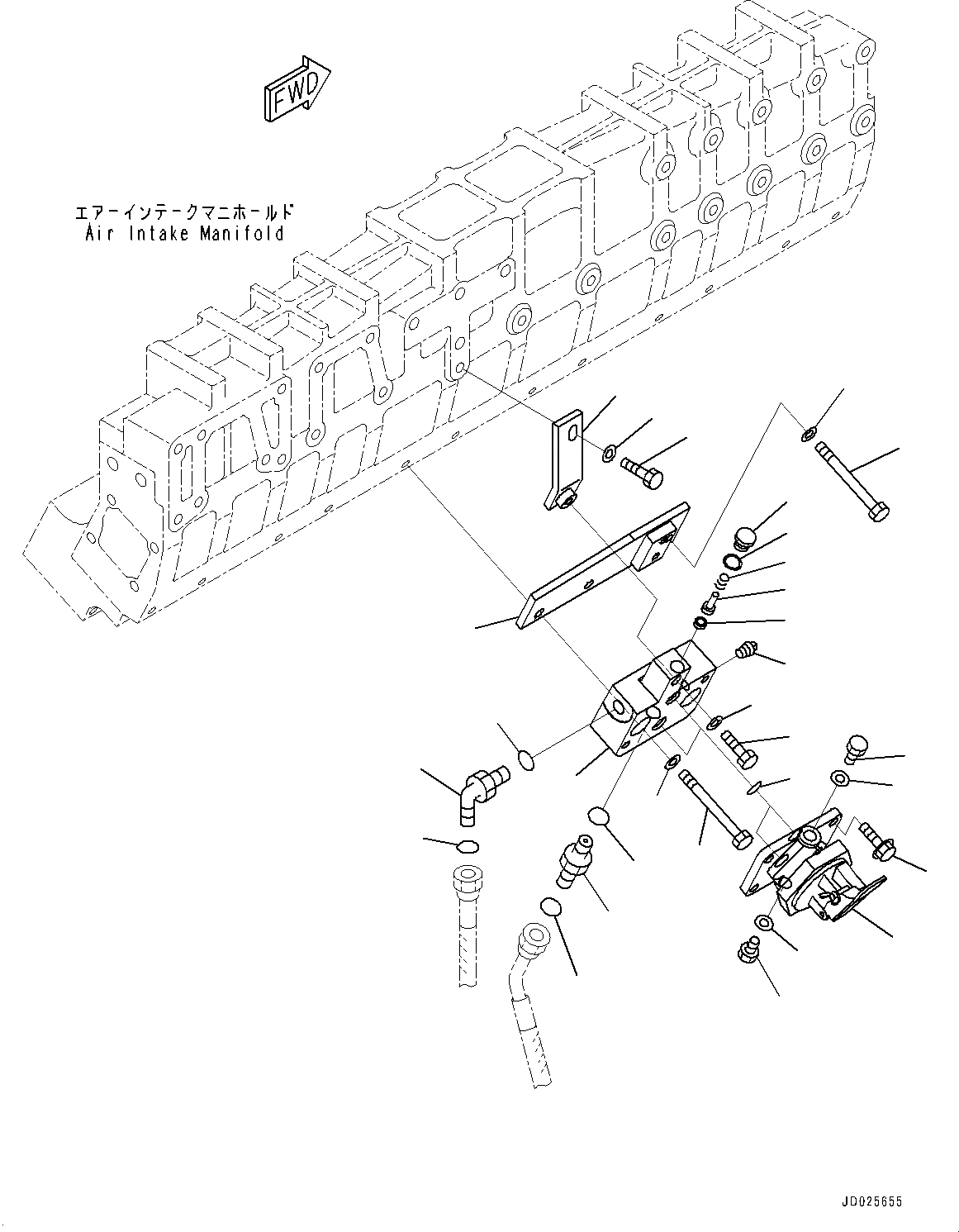 FWD

エアーインテークマニホールド
Air Intake Manifold

JD025655