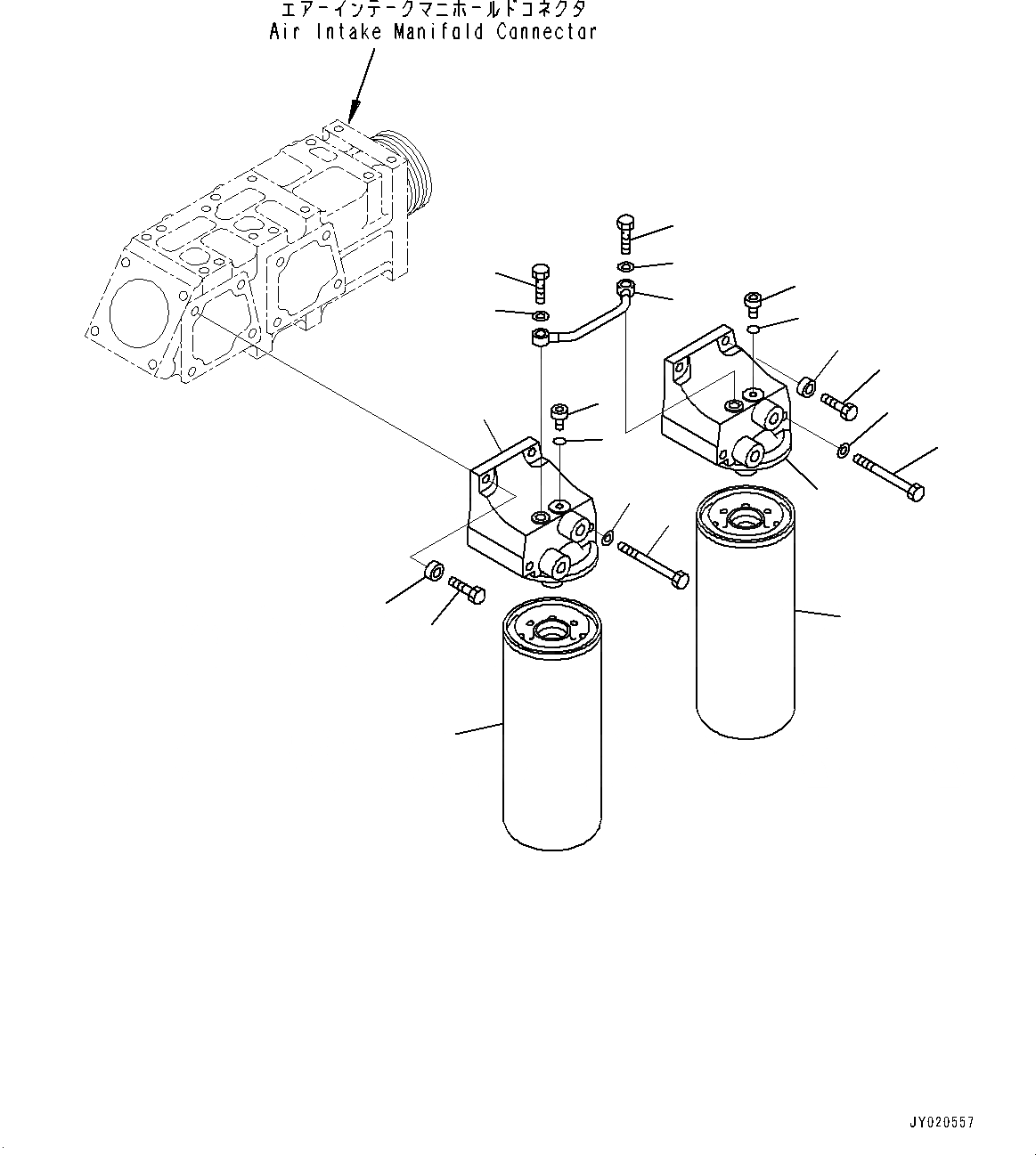 エアーインテークマニホールドコネクタ
Air Intake Manifold Connector

JY020557