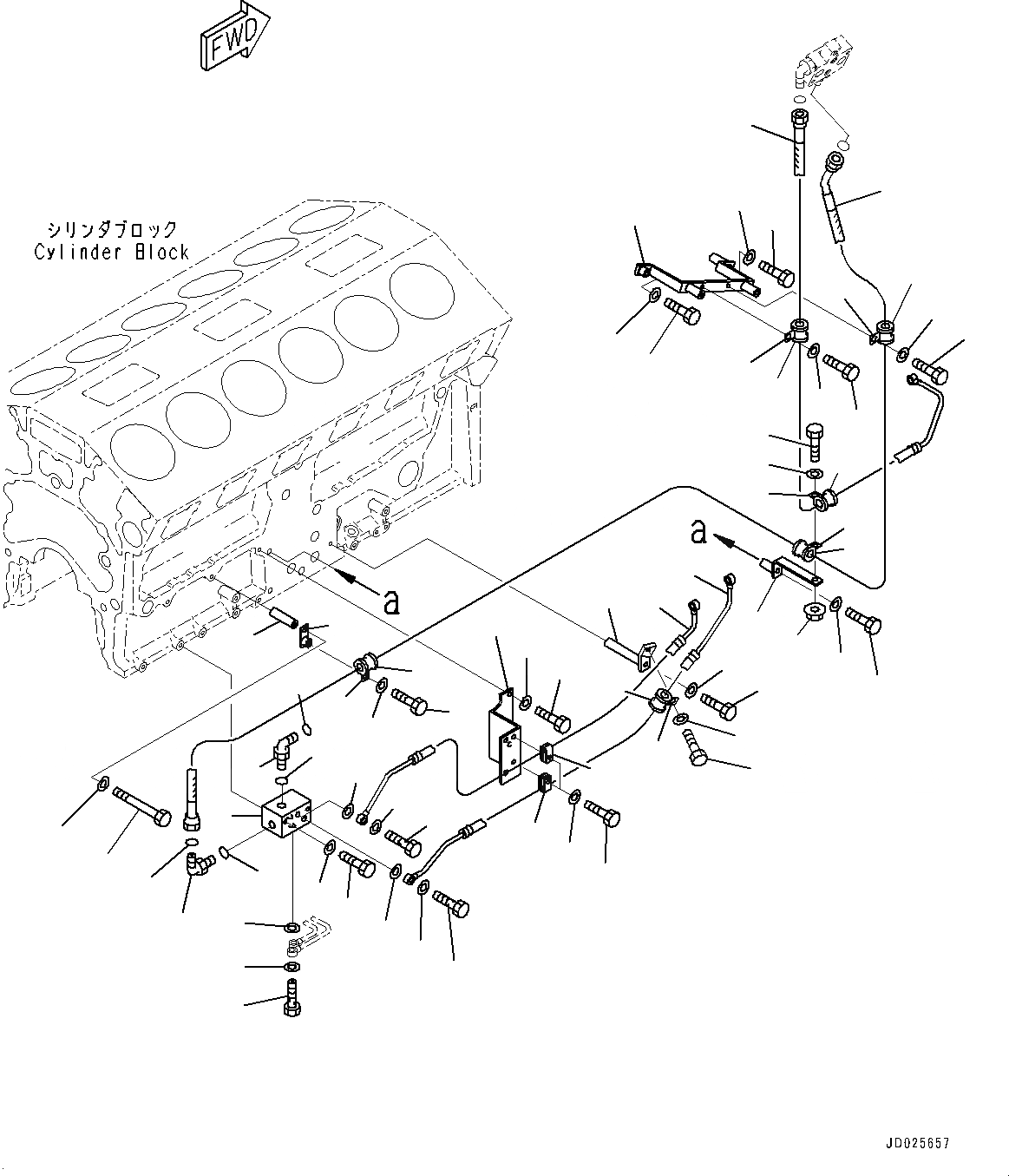 FWD

シリンダブロック
Cylinder Block

a

a

JD025657