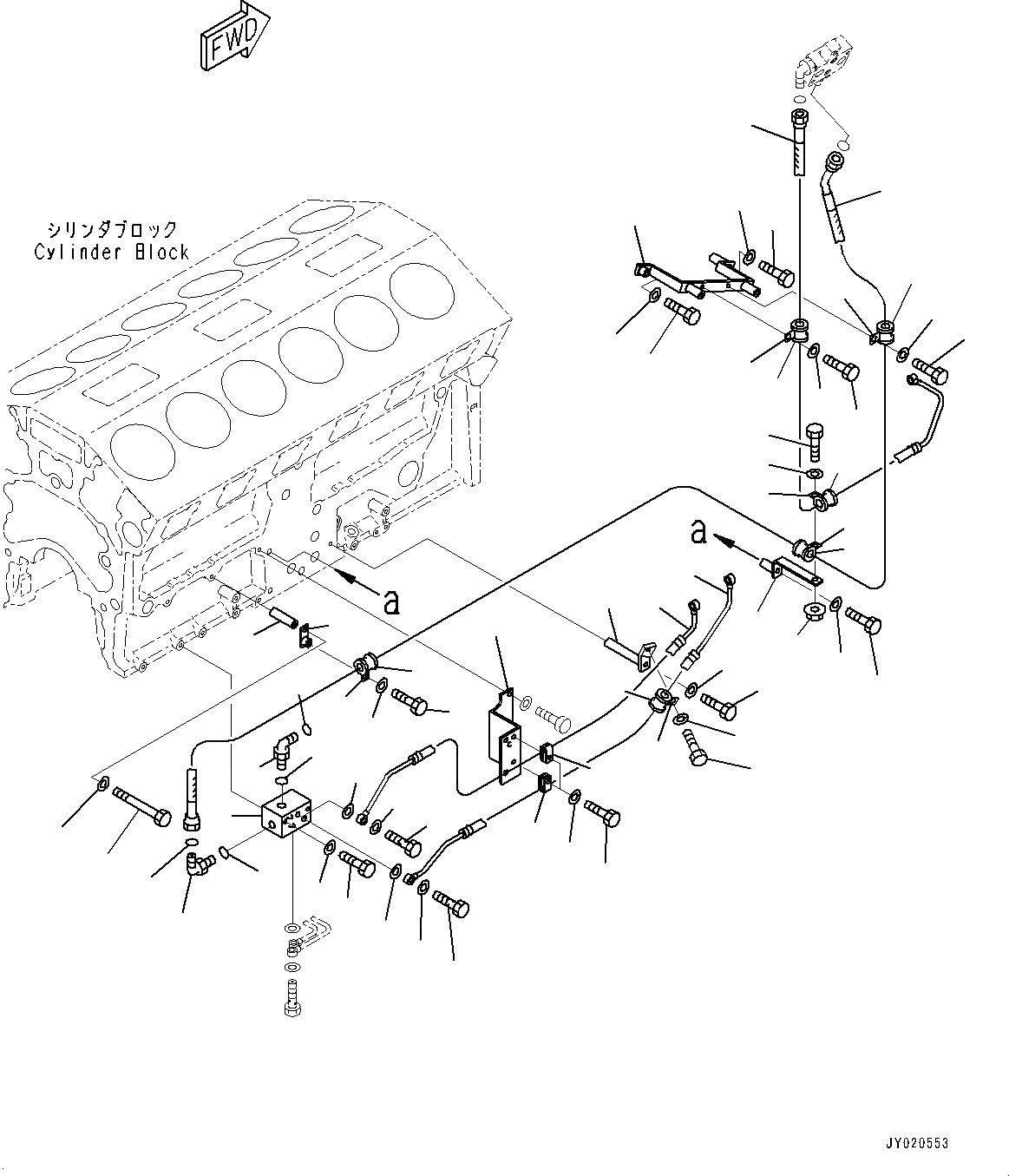 FWD

シリンダブロック
Cylinder Block

a

a

JY020553