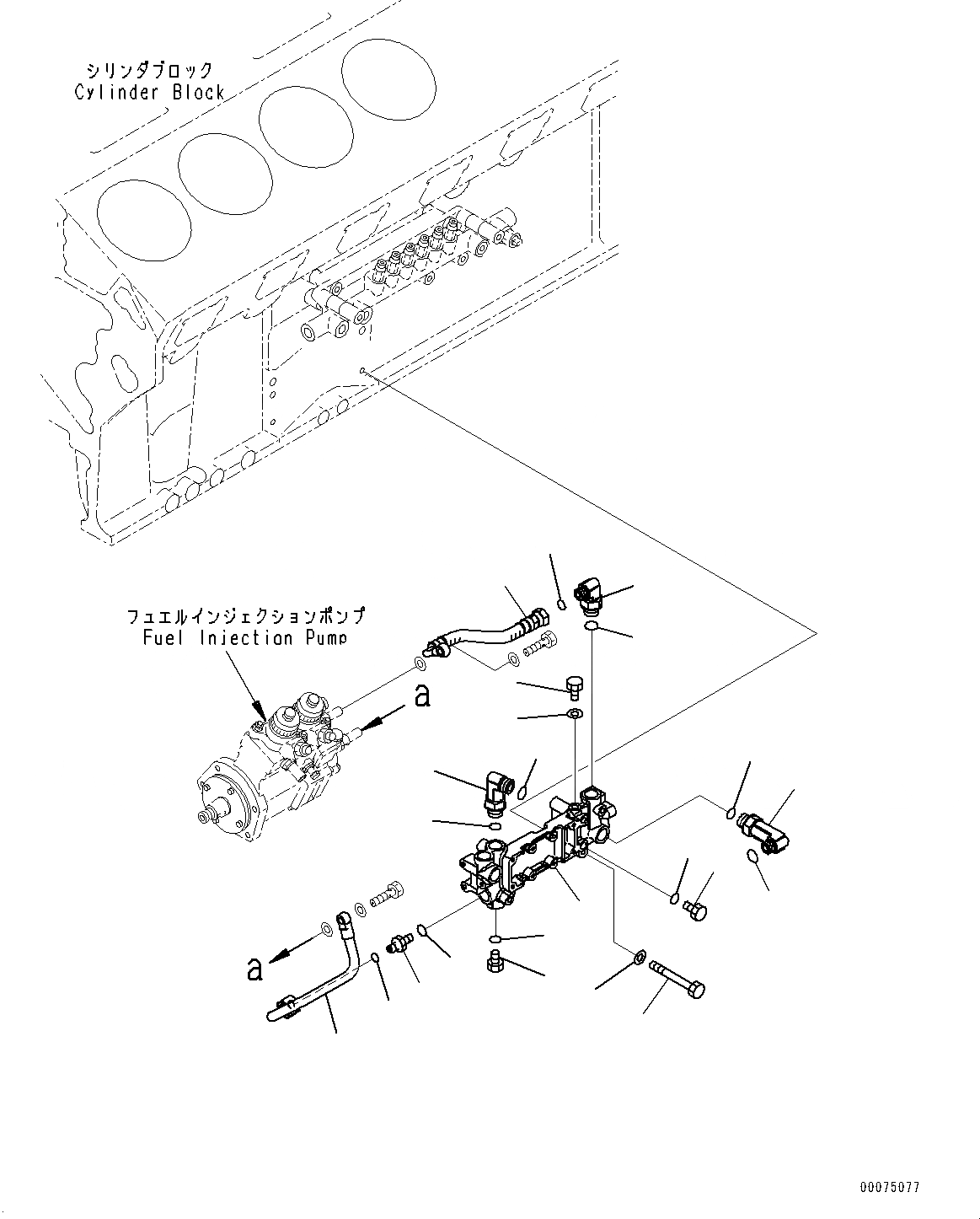 シリンダブロック
Cylinder Block

フュエルインジェクションポンプ
Fuel Injection Pump

a

a

00075077