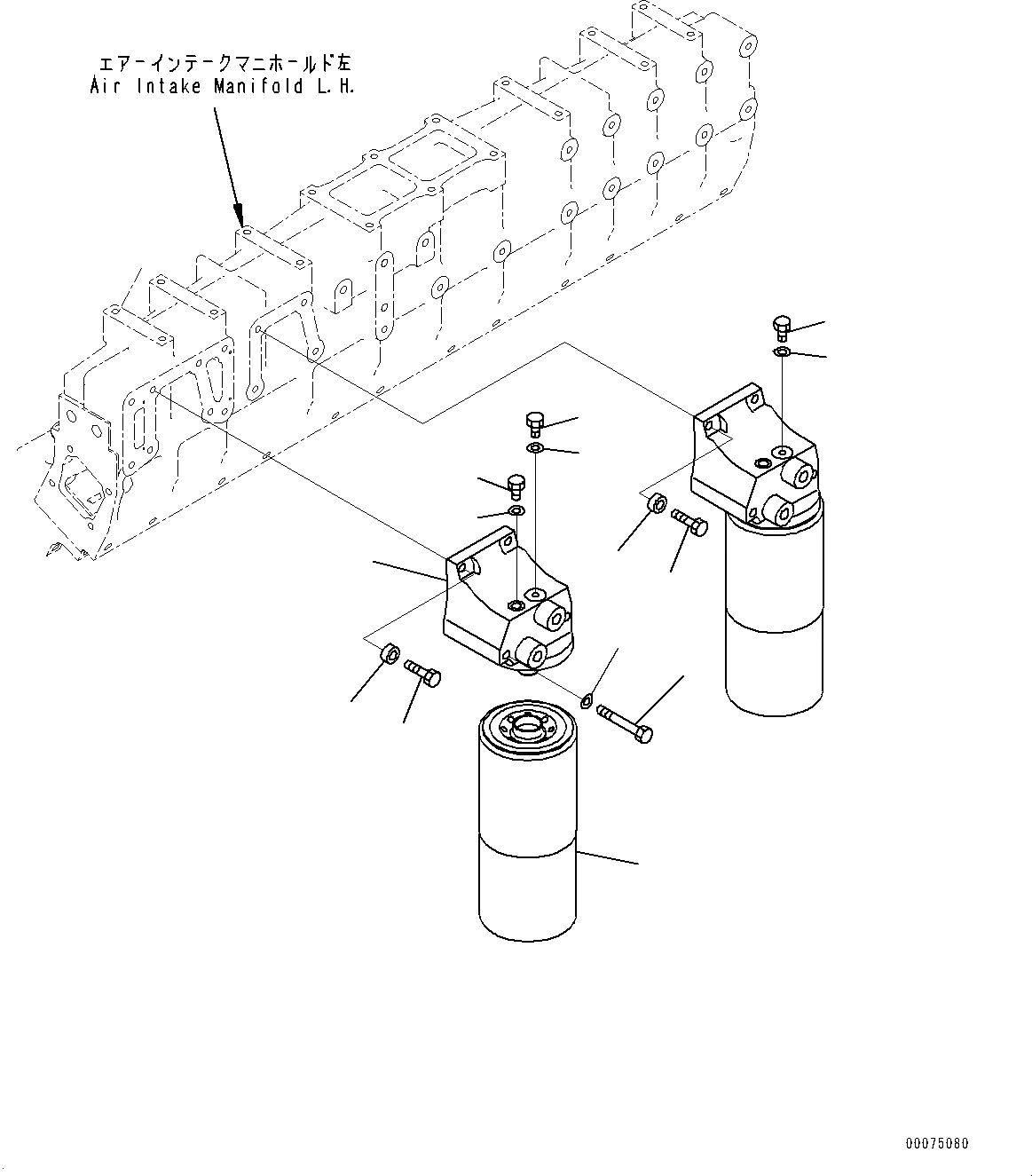 エアーインテークマニホールド左
Air Intake Manifold L.H.

00075080