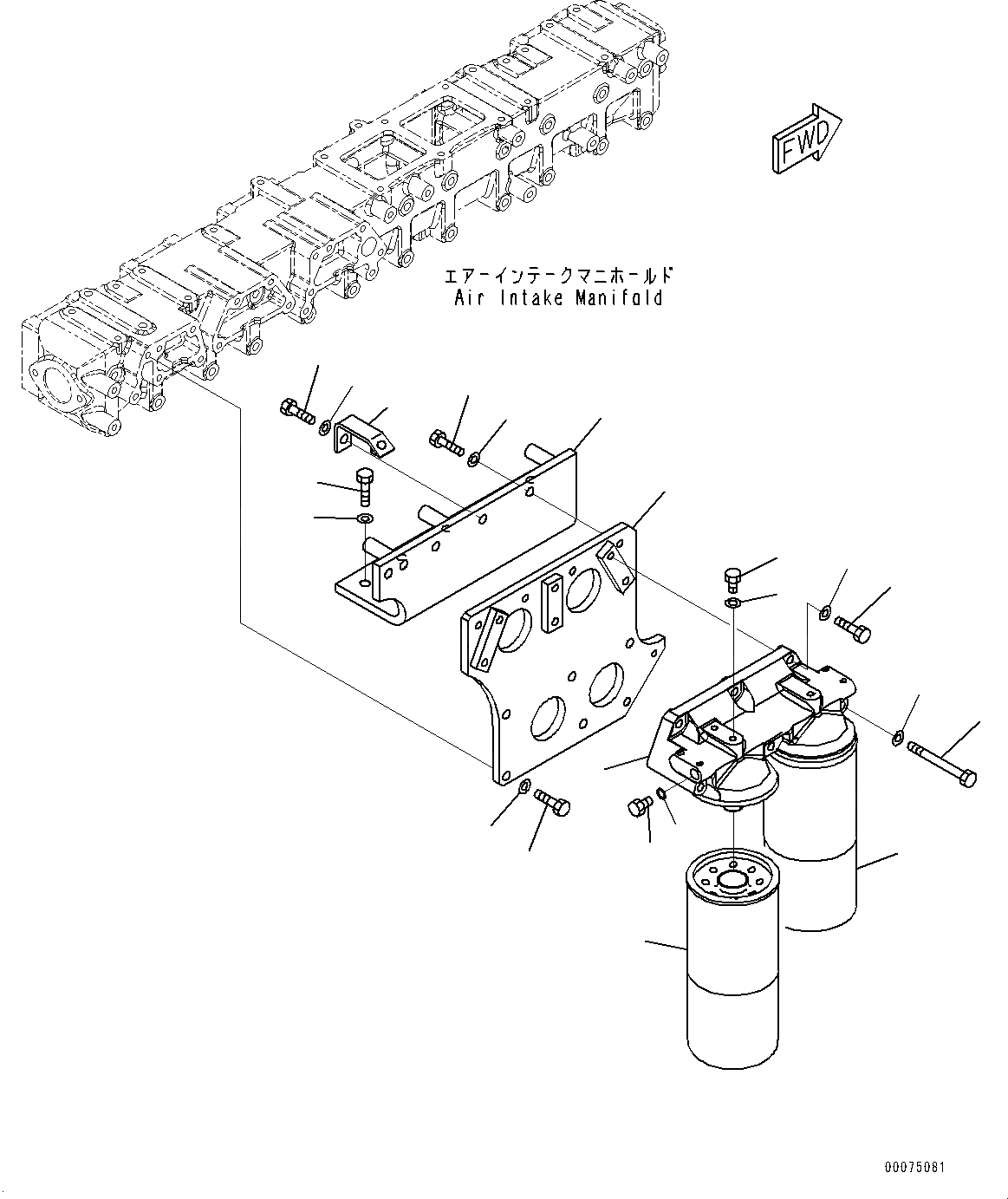 FWD

エアーインテークマニホールド
Air Intake Manifold

00075081