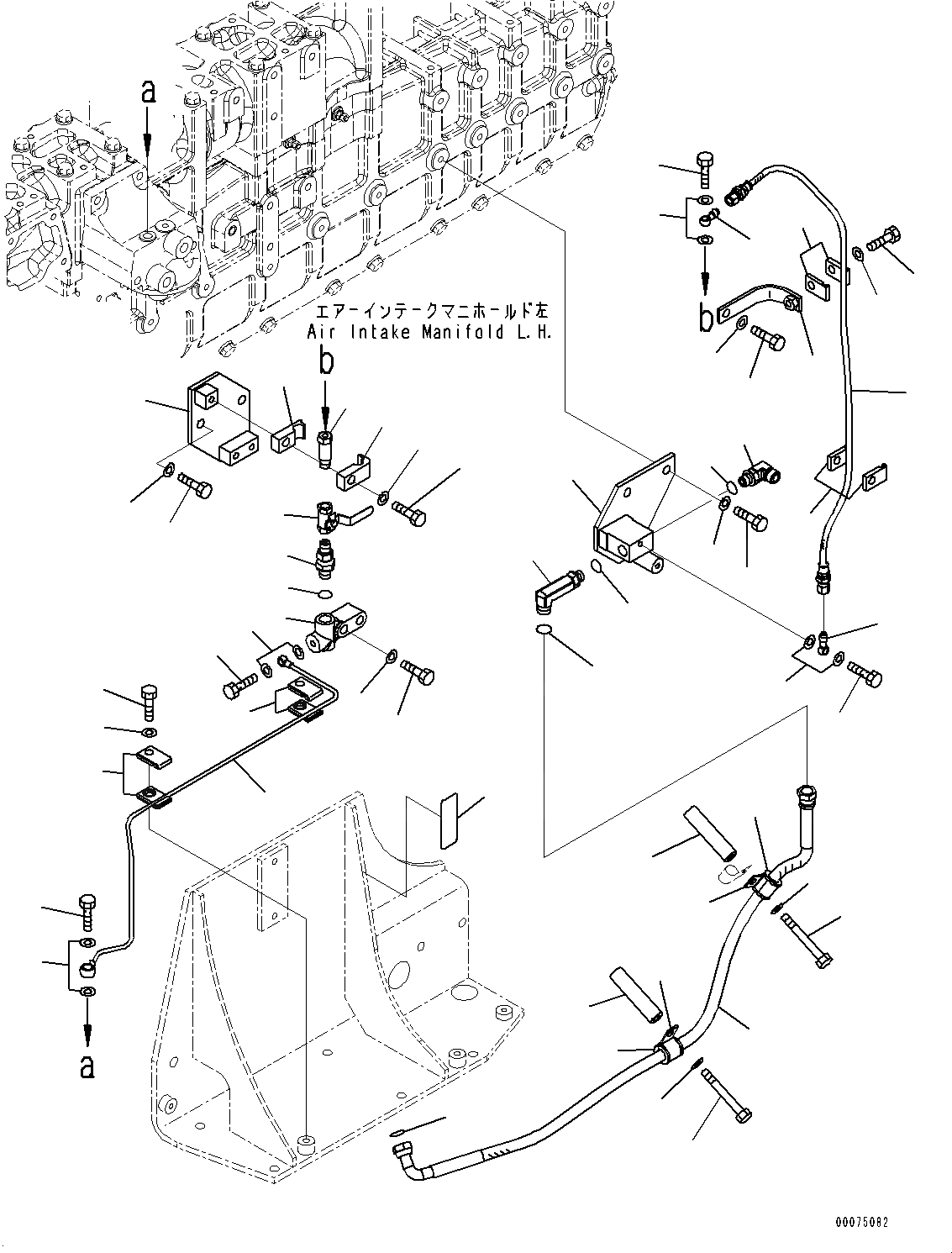 a

エアーインテークマニホールド左
Air Intake Manifold L.H.

b

b

a

00075082