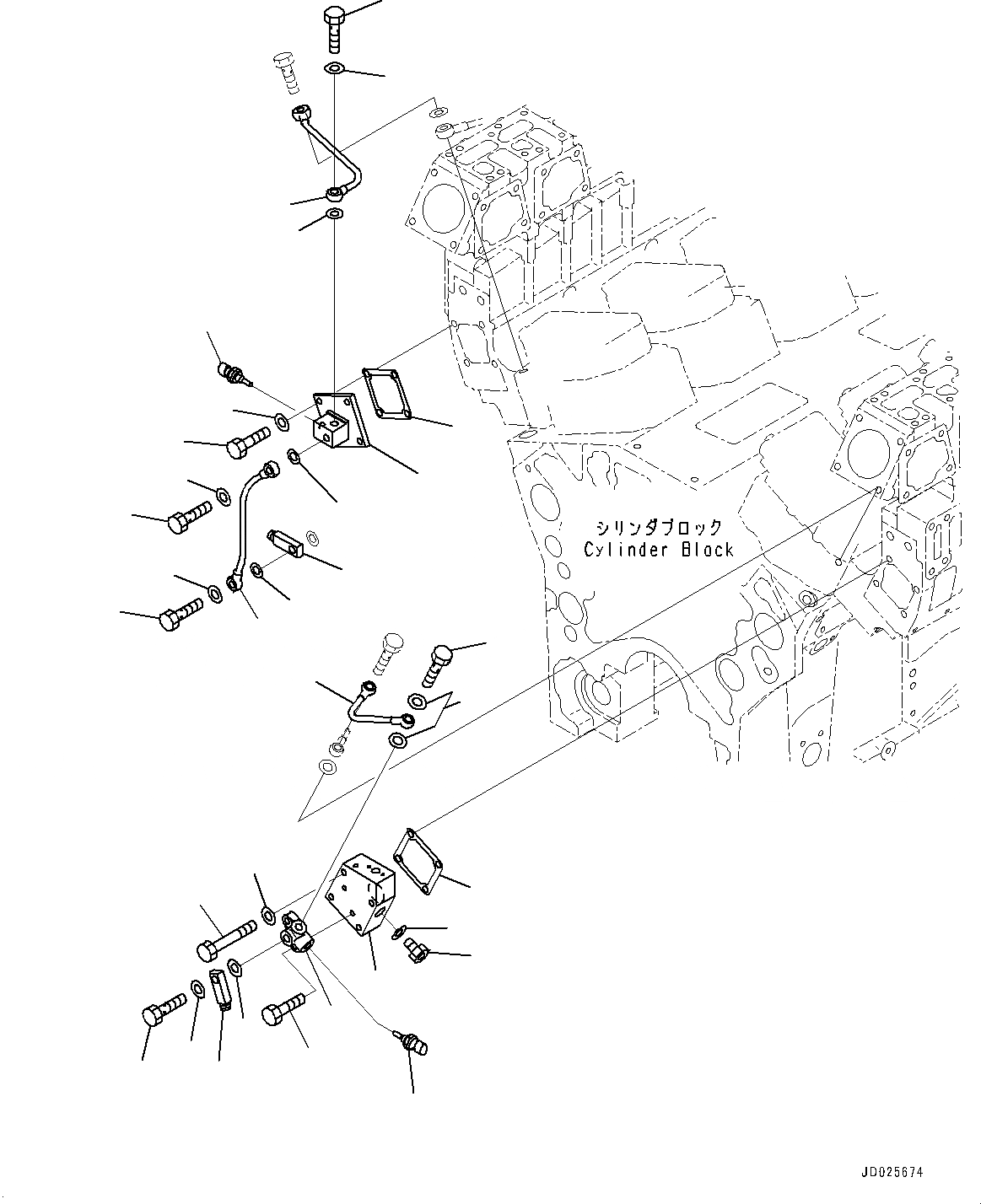 シリンダブロック
Cylinder Block

JD025674