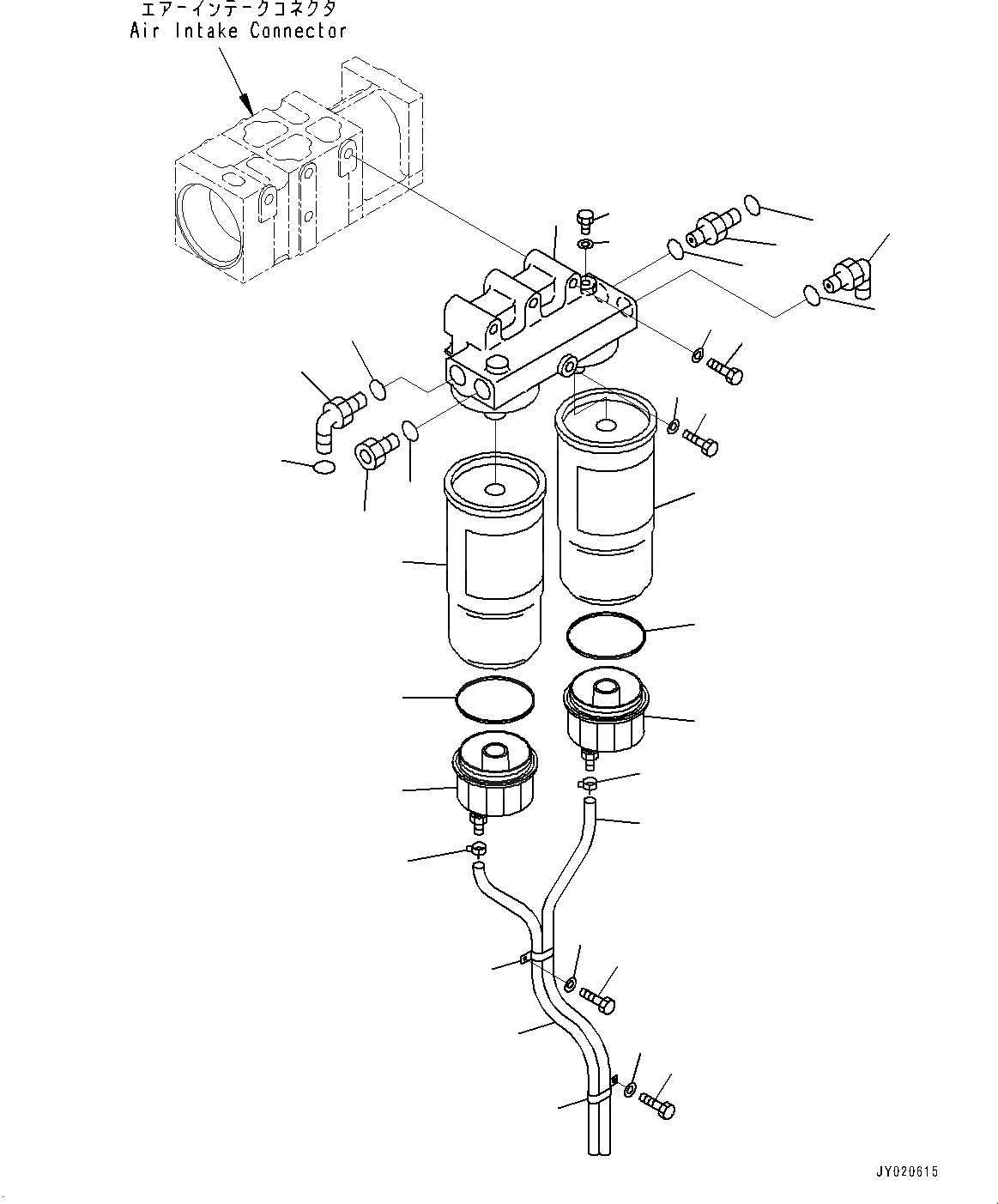 エアーインテークコネクタ
Air Intake Connector

JY020615