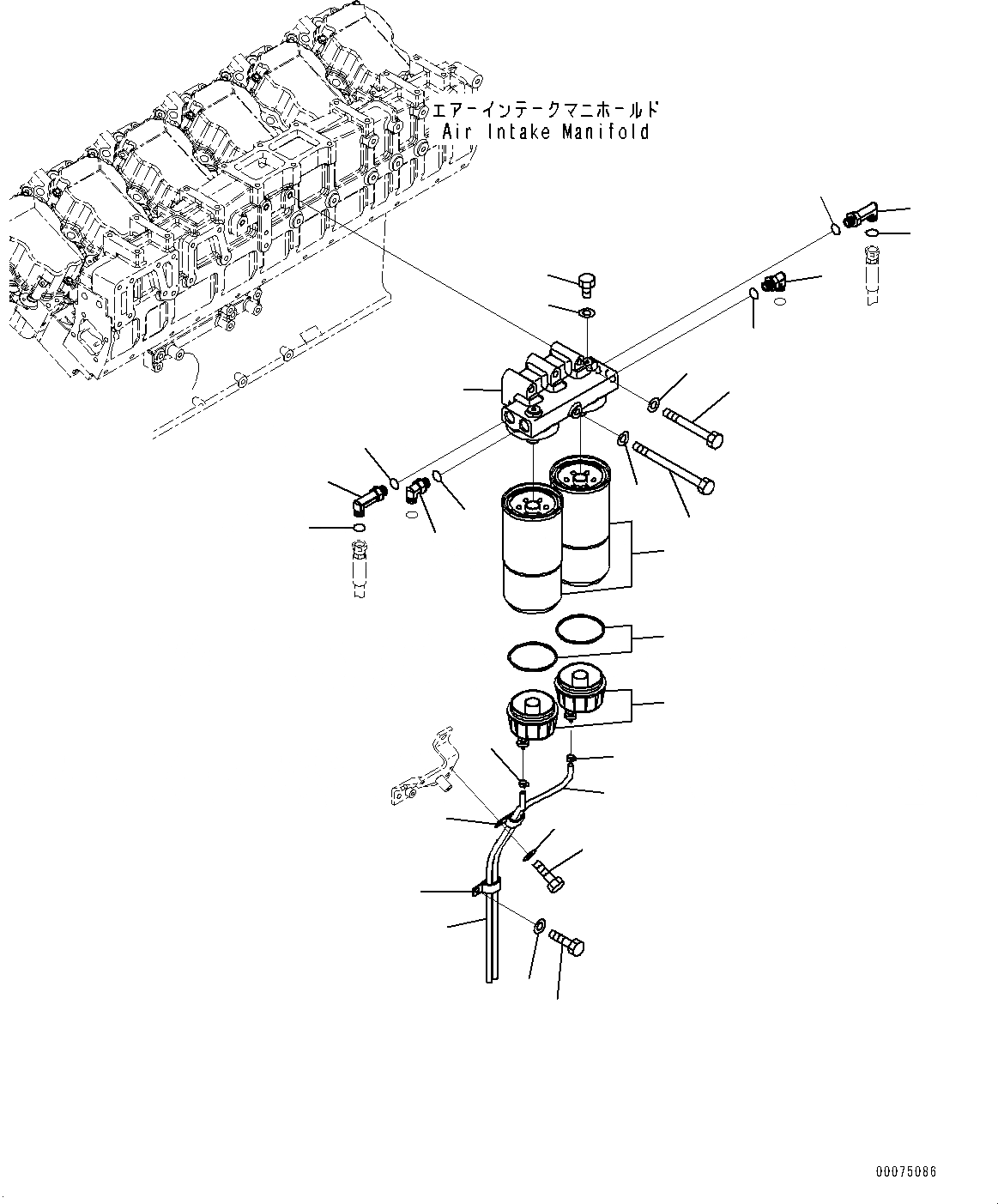 エアーインテークマニホールド
Air Intake Manifold

00075086