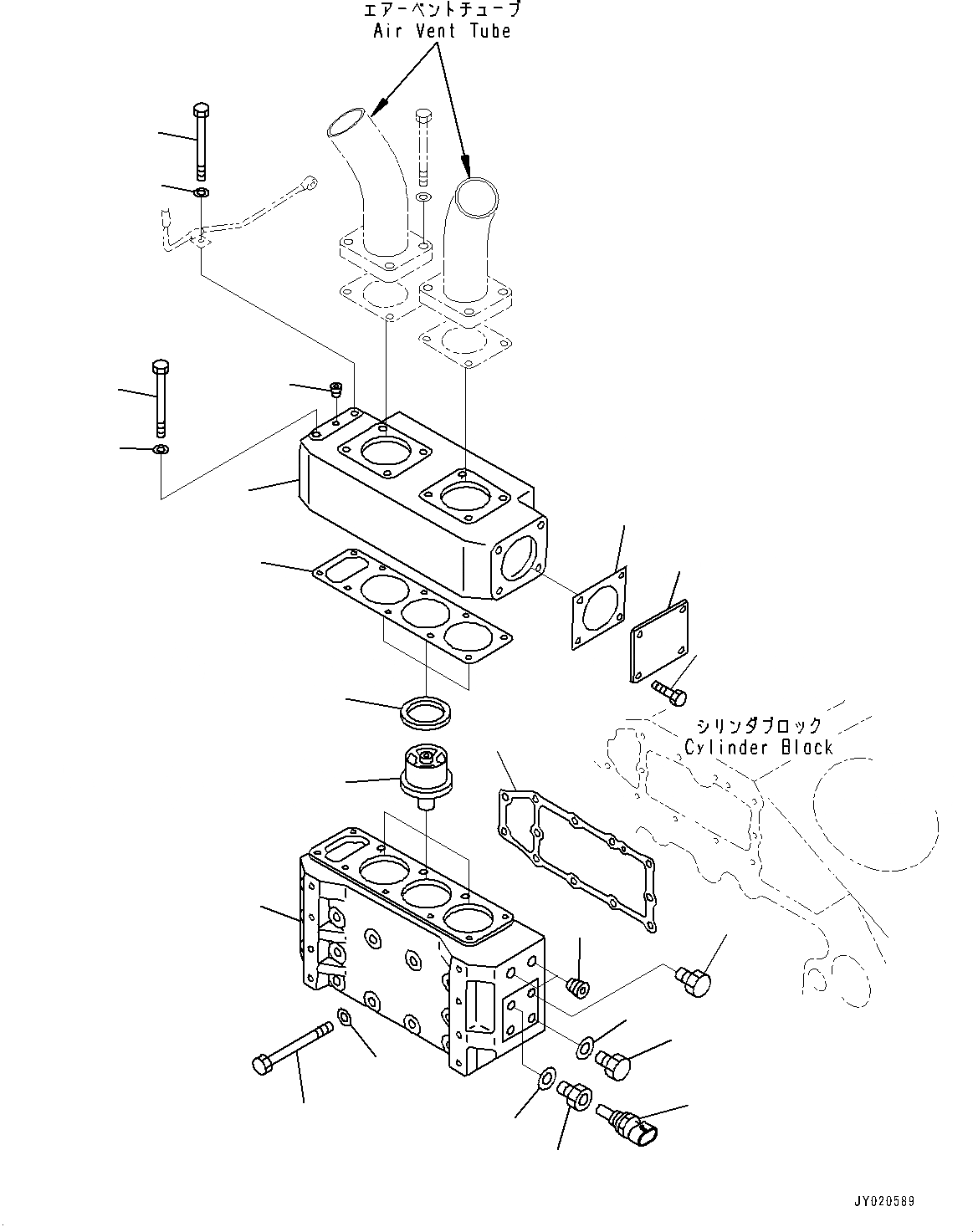 エアーベントチューブ
Air Vent Tube

シリンダブロック
Cylinder Block

JY020589